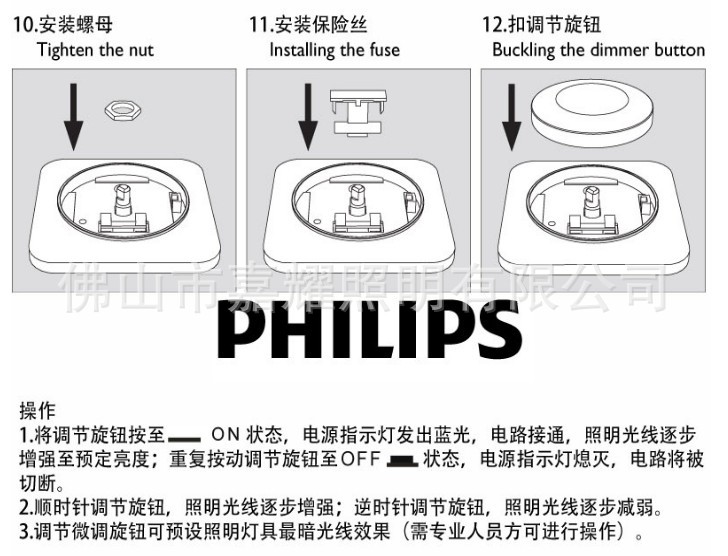 10.安装螺母
Tighten the nut

11.安装保险丝
Installing the fuse

12.扣调节旋钮
Buckling the dimmer button

佛山市嘉耀照明有限公司

PHILIPS

操作
1.将调节旋钮按至 ON 状态，电源指示灯发出蓝光，电路接通，照明光线逐步增强至预定亮度；重复按动调节旋钮至OFF 状态，电源指示灯熄灭，电路将被切断。
2.顺时针调节旋钮，照明光线逐步增强；逆时针调节旋钮，照明光线逐步减弱。
3.调节微调旋钮可预设照明灯具最暗光线效果（需专业人员方可进行操作）。