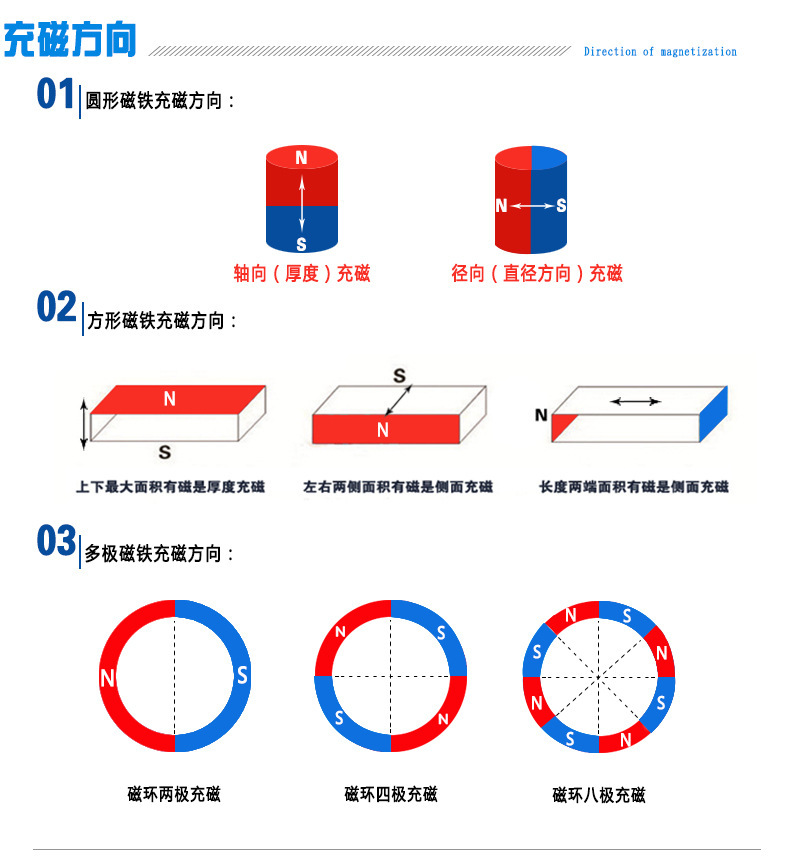 充磁方向

Direction of magnetization

01 圆形磁铁充磁方向：

N
S
轴向（厚度）充磁

N S
径向（直径方向）充磁

02 方形磁铁充磁方向：

N
S
上下最大面积有磁是厚度充磁

S
N
左右两侧面积有磁是侧面充磁

N
长度两端面积有磁是侧面充磁

03 多极磁铁充磁方向：

N S
磁环两极充磁

N S S N
磁环四极充磁

N S N S N S N S
磁环八极充磁