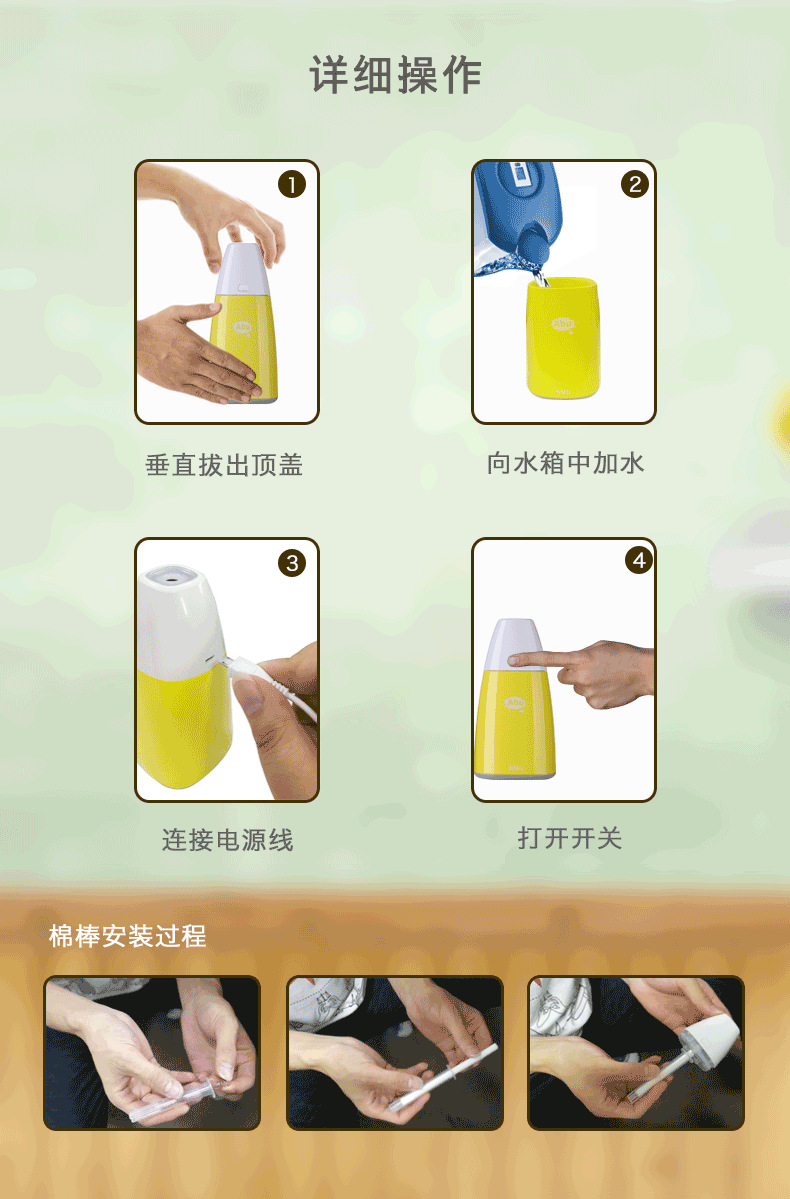 详细操作

1
垂直拔出顶盖

2
向水箱中加水

3
连接电源线

4
打开开关

棉棒安装过程