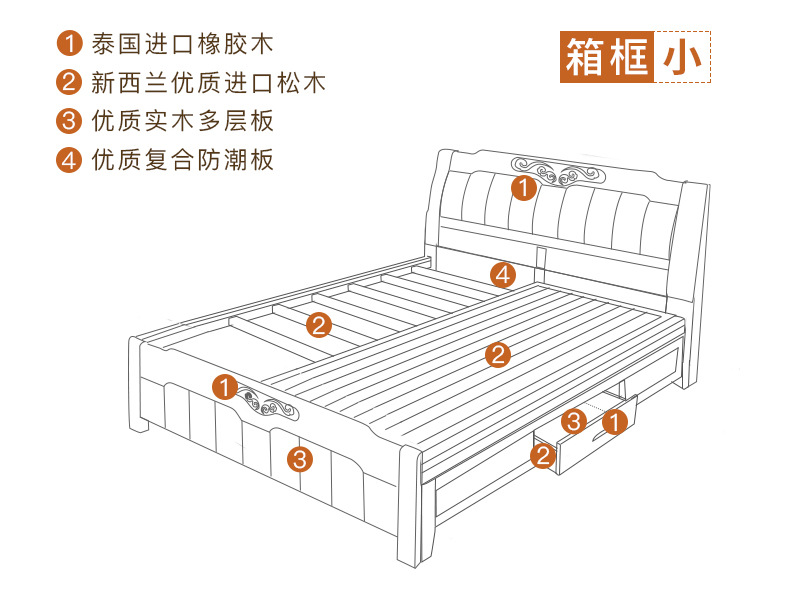 1 泰国进口橡胶木
2 新西兰优质进口松木
3 优质实木多层板
4 优质复合防潮板

箱框 小

1
4
2
2
1
3
3 1
2