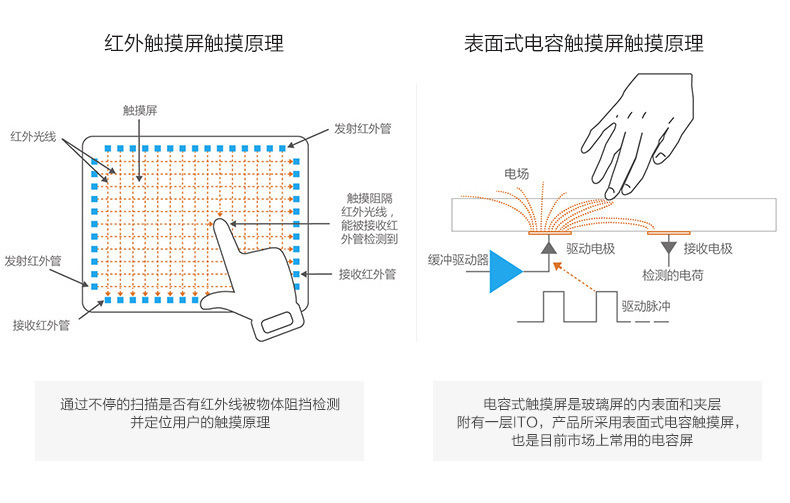 红外触摸屏触摸原理

触摸屏

红外光线

发射红外管

触摸阻隔红外光线，能被接收红外管检测到

发射红外管

接收红外管

接收红外管

通过不停的扫描是否有红外线被物体阻挡检测并定位用户的触摸原理

表面式电容触摸屏触摸原理

电场

缓冲驱动器

驱动电极

接收电极

检测的电荷

驱动脉冲

电容式触摸屏是玻璃屏的内表面和夹层附有一层ITO，产品所采用表面式电容触摸屏，也是目前市场上常用的电容屏