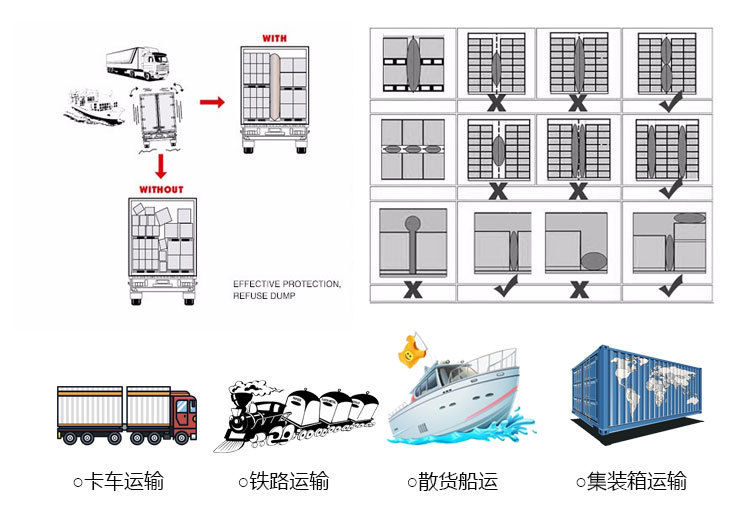 WITH

WITHOUT

EFFECTIVE PROTECTION, REFUSE DUMP

○卡车运输

○铁路运输

○散货船运

○集装箱运输