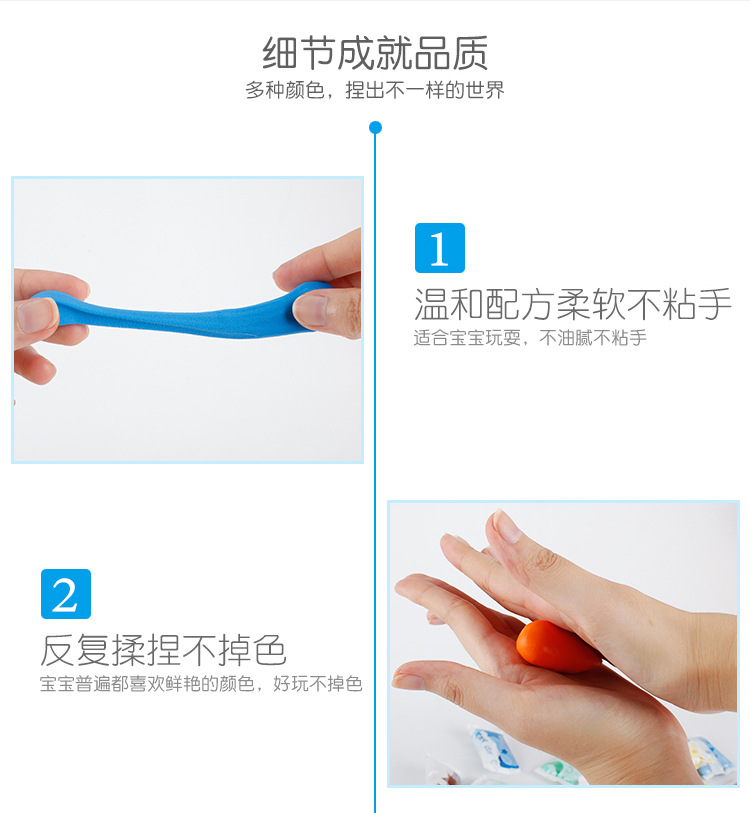 细节成就品质
多种颜色，捏出不一样的世界

1
温和配方柔软不粘手
适合宝宝玩耍，不油腻不粘手

2
反复揉捏不掉色
宝宝普遍都喜欢鲜艳的颜色，好玩不掉色