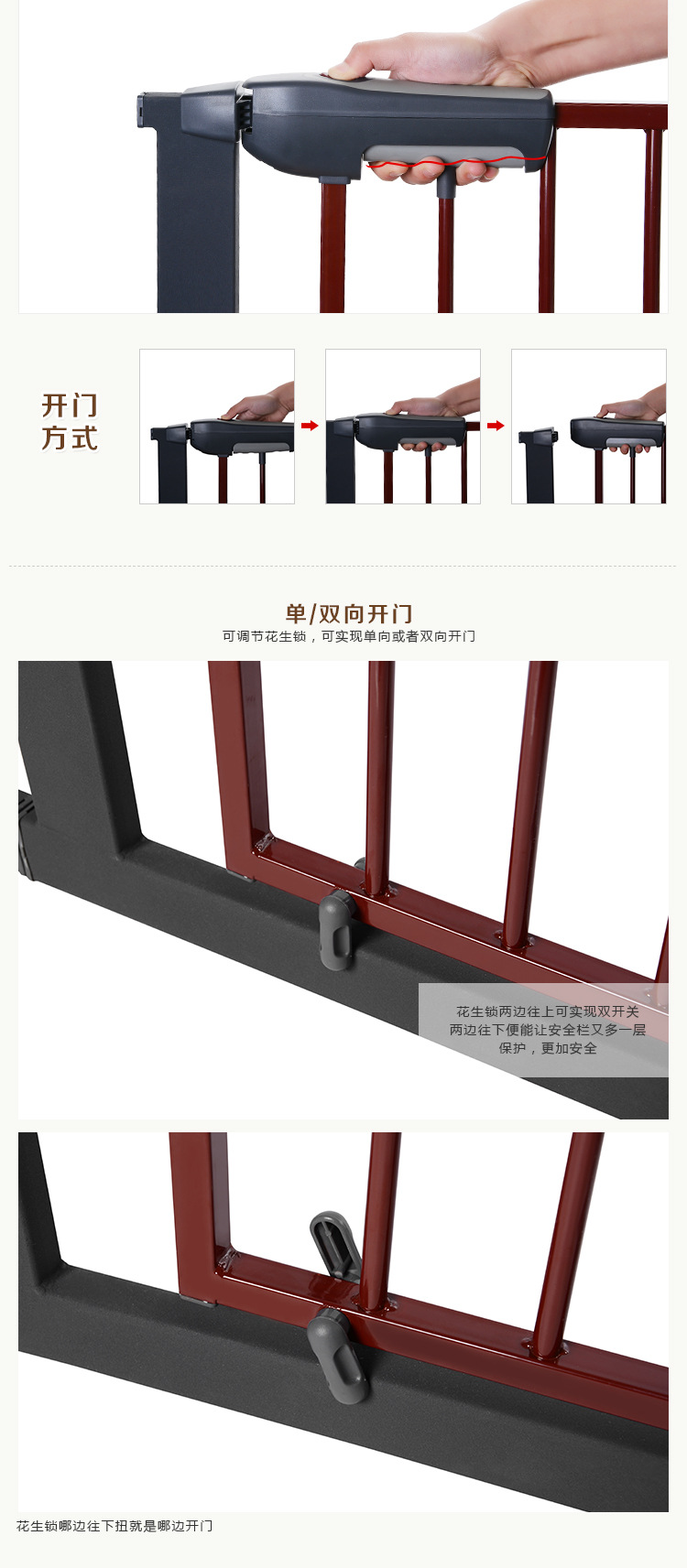 开门
方式

单/双向开门
可调节花生锁，可实现单向或者双向开门

花生锁两边往上可实现双开关
两边往下便能让安全栏又多一层
保护，更加安全

花生锁哪边往下扭就是哪边开门