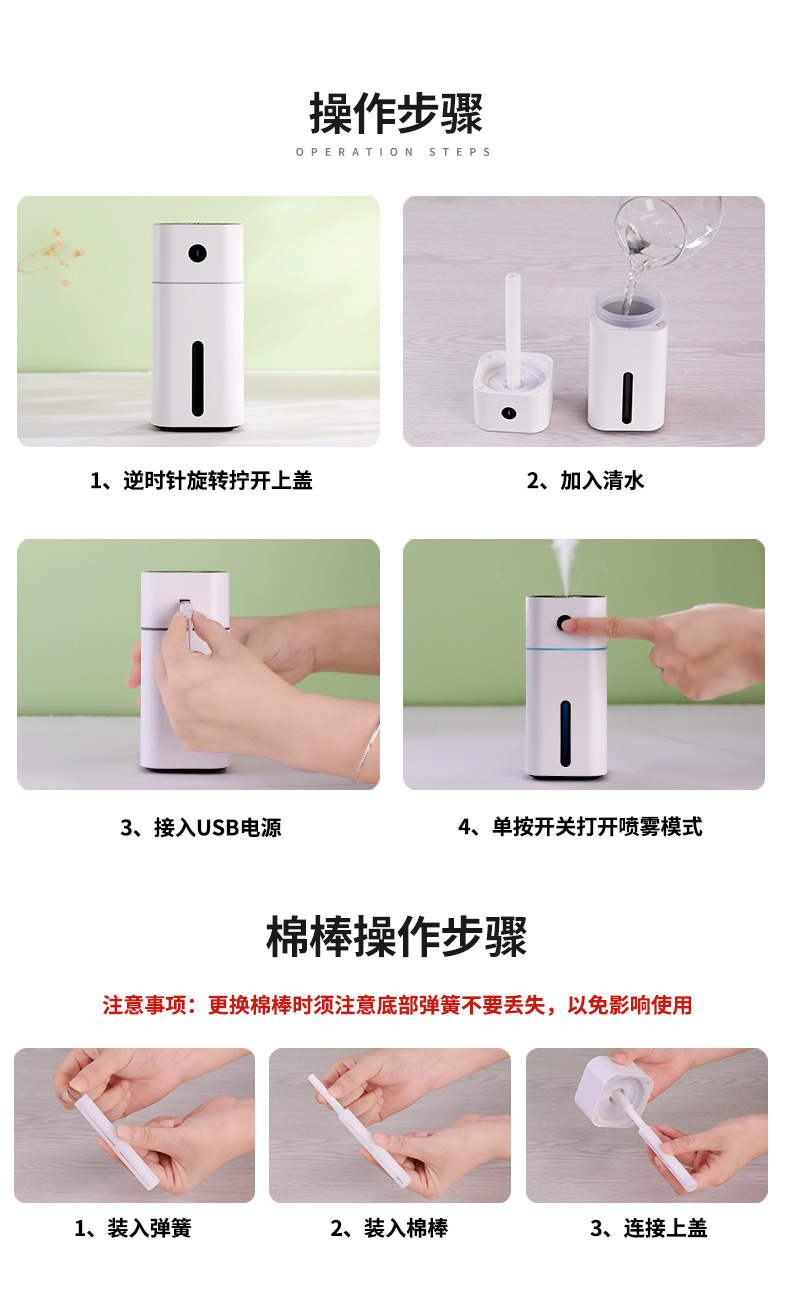 操作步骤

OPERATION STEPS

1、逆时针旋转拧开上盖

2、加入清水

3、接入USB电源

4、单按开关打开喷雾模式

棉棒操作步骤

注意事项：更换棉棒时须注意底部弹簧不要丢失，以免影响使用

1、装入弹簧

2、装入棉棒

3、连接上盖