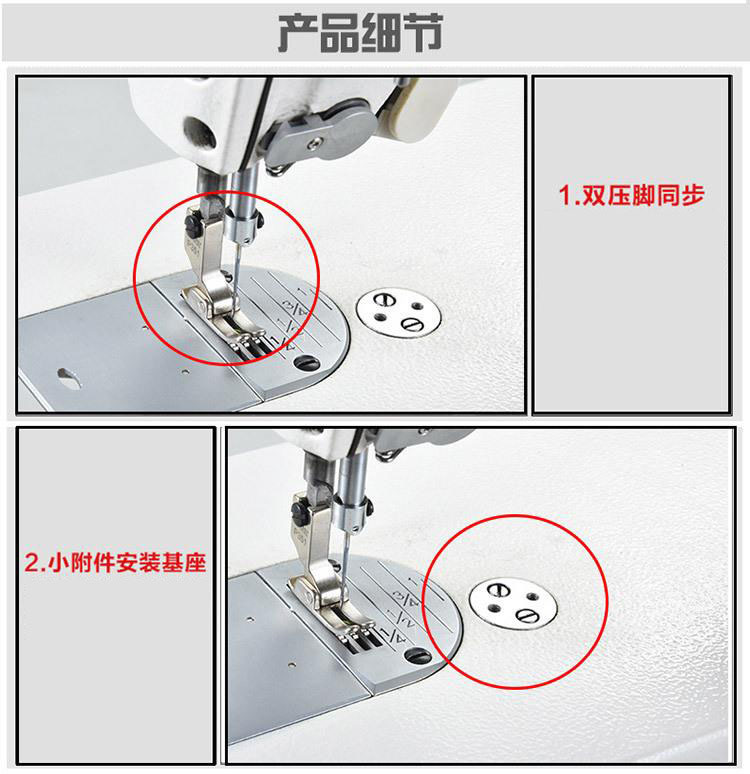 产品细节

1.双压脚同步

2.小附件安装基座