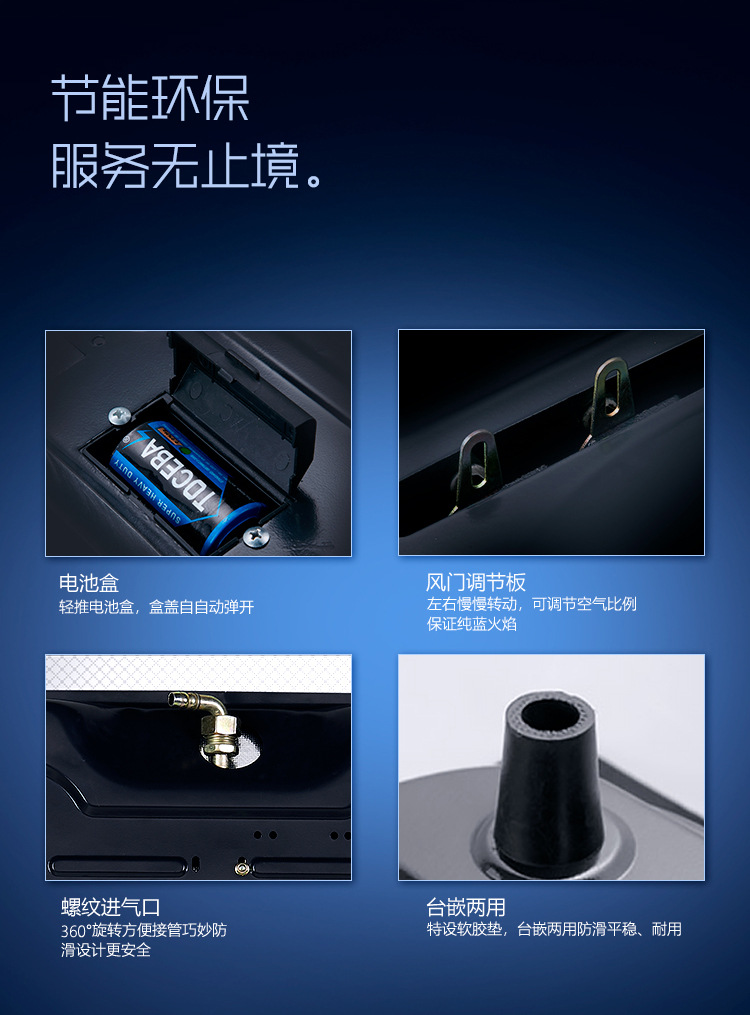 节能环保
服务无止境。

TOCEBA
SUPER HEAVY DUTY

电池盒
轻推电池盒，盒盖自自动弹开

风门调节板
左右慢慢转动，可调节空气比例
保证纯蓝火焰

螺纹进气口
360°旋转方便接管巧妙防滑设计更安全

台嵌两用
特设软胶垫，台嵌两用防滑平稳、耐用