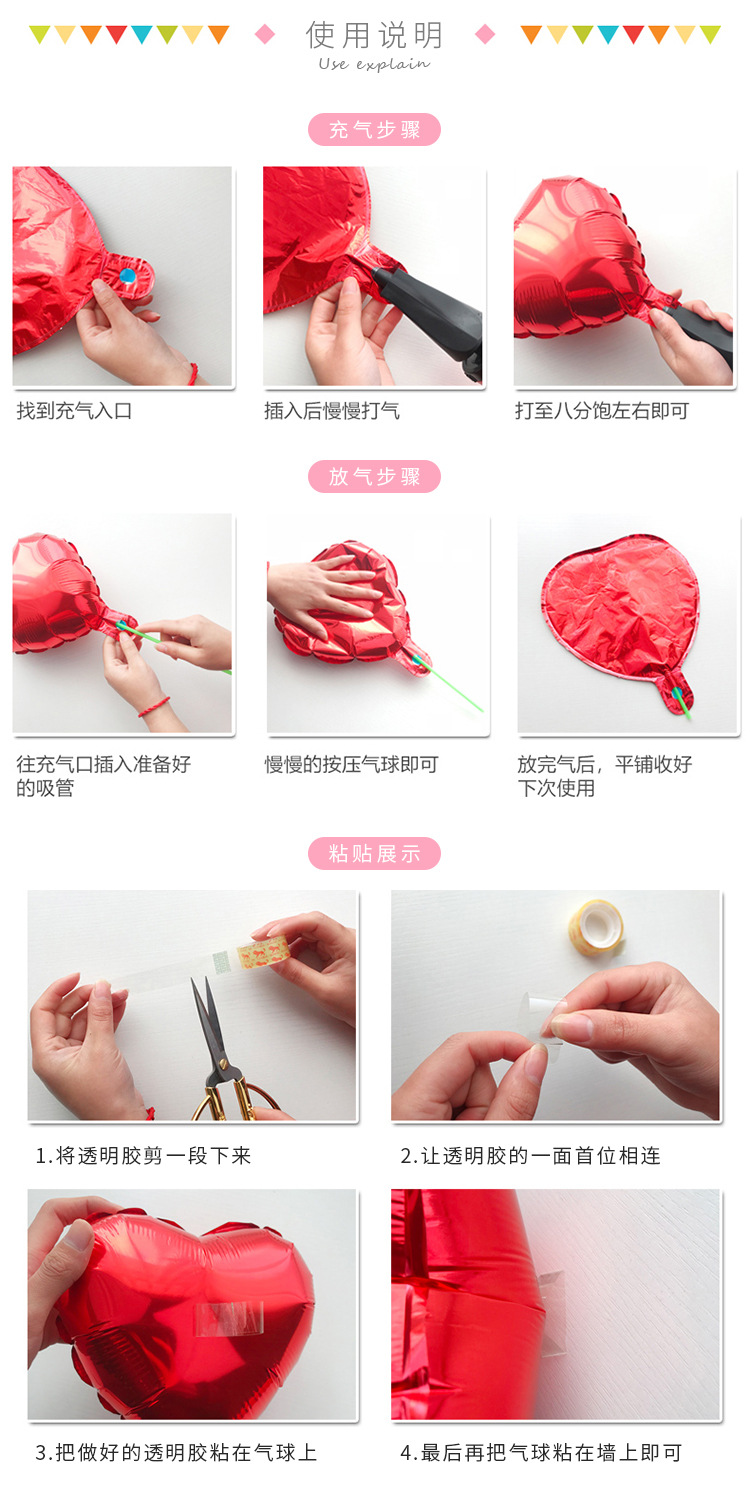 使用说明
Use explain

充气步骤

找到充气入口

插入后慢慢打气

打至八分饱左右即可

放气步骤

往充气口插入准备好的吸管

慢慢的按压气球即可

放完气后，平铺收好下次使用

粘贴展示

1.将透明胶剪一段下来

2.让透明胶的一面首位相连

3.把做好的透明胶粘在气球上

4.最后再把气球粘在墙上即可