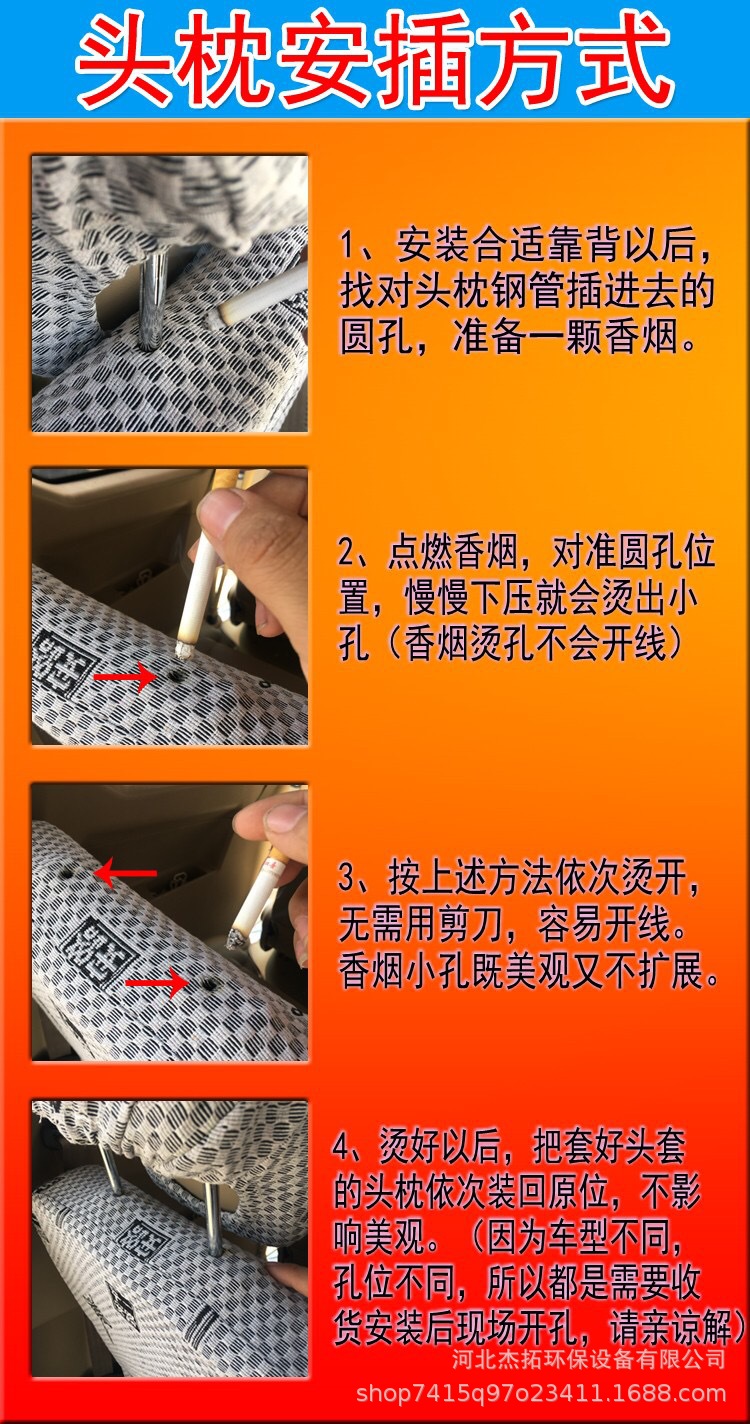 头枕安插方式

1、安装合适靠背以后，找对头枕钢管插进去的圆孔，准备一颗香烟。

2、点燃香烟，对准圆孔位置，慢慢下压就会烫出小孔（香烟烫孔不会开线）

3、按上述方法依次烫开，无需用剪刀，容易开线。香烟小孔既美观又不扩展。

4、烫好以后，把套好头套的头枕依次装回原位，不影响美观。（因为车型不同，孔位不同，所以都是需要收货安装后现场开孔，请亲谅解）

河北杰拓环保设备有限公司
shop7415q97o23411.1688.com