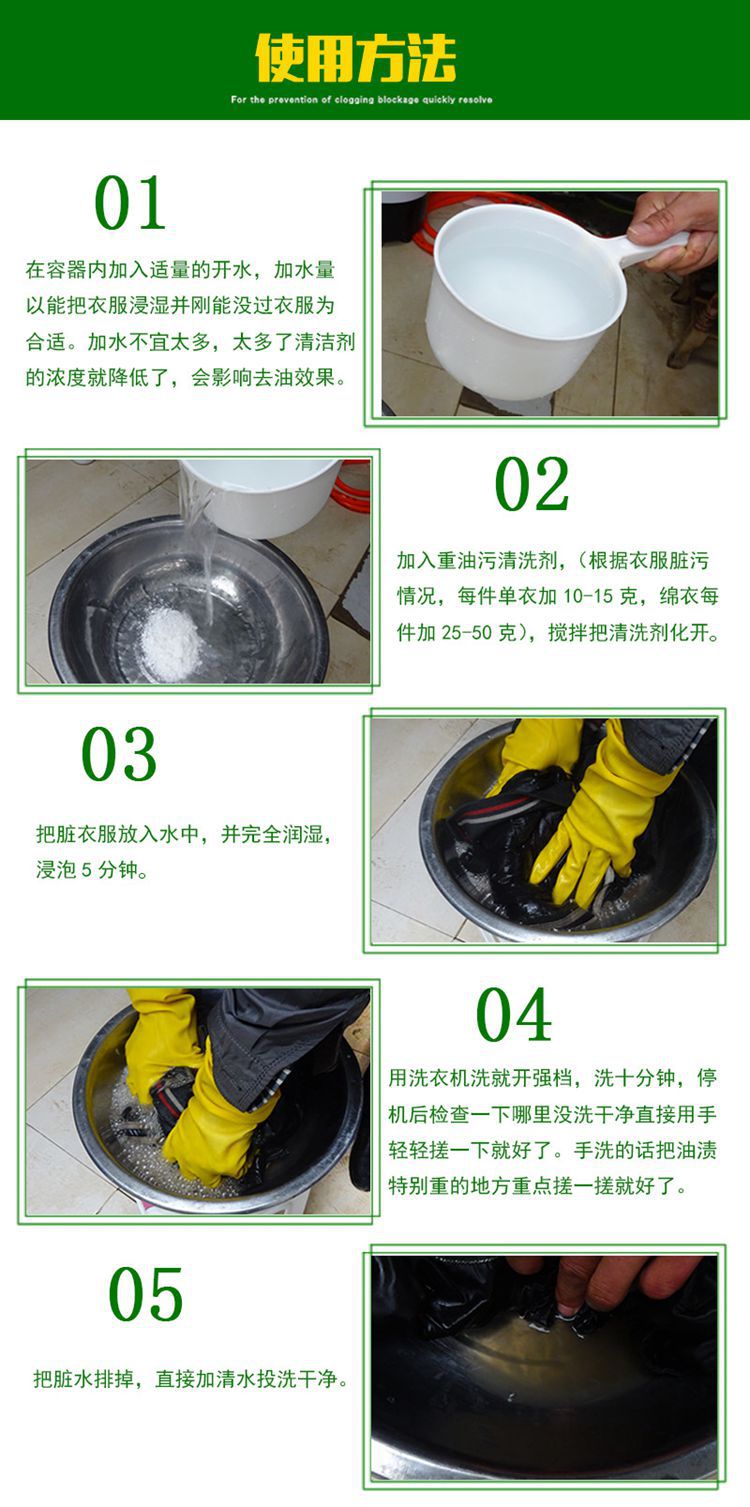 使用方法

For the prevention of clogging blockage quickly resolve

01

在容器内加入适量的开水，加水量以能把衣服浸湿并刚能没过衣服为合适。加水不宜太多，太多了清洁剂的浓度就降低了，会影响去油效果。

02

加入重油污清洗剂，（根据衣服脏污情况，每件单衣加 10-15 克，绵衣每件加 25-50 克），搅拌把清洗剂化开。

03

把脏衣服放入水中，并完全润湿，浸泡 5 分钟。

04

用洗衣机洗就开强档，洗十分钟，停机后检查一下哪里没洗干净直接用手轻轻搓一下就好了。手洗的话把油渍特别重的地方重点搓一搓就好了。

05

把脏水排掉，直接加清水投洗干净。