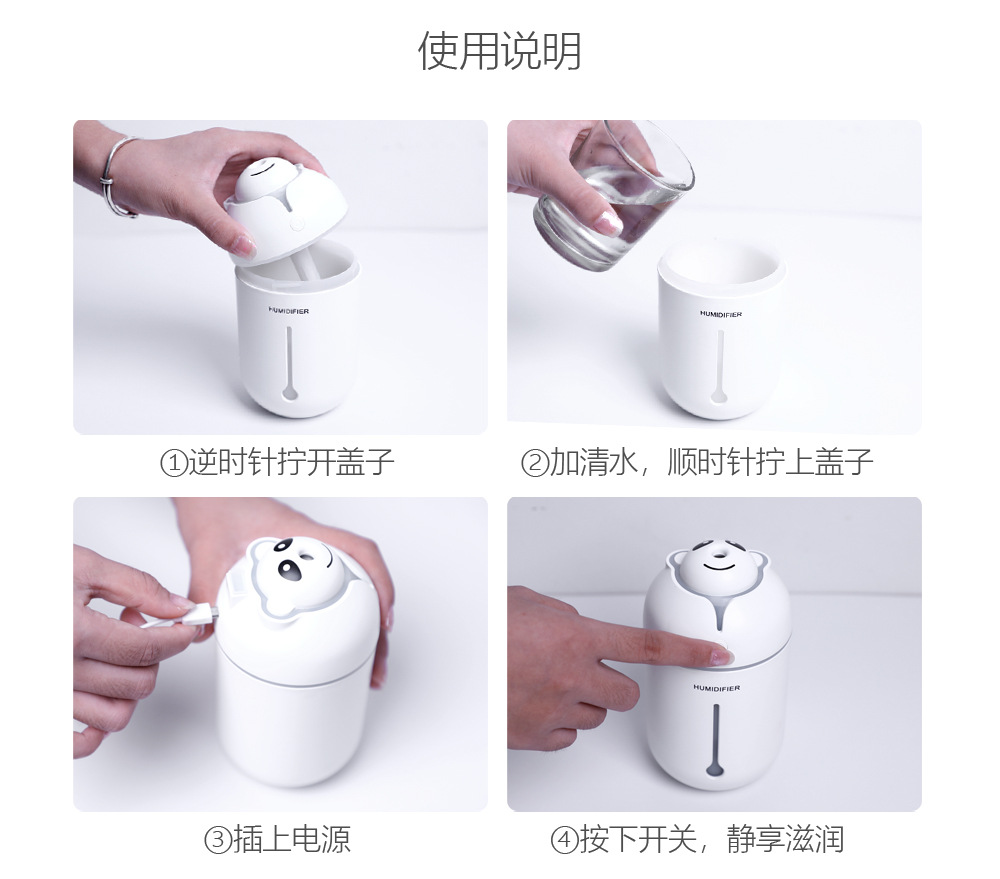 使用说明

HUMIDIFIER

①逆时针拧开盖子

HUMIDIFIER

②加清水，顺时针拧上盖子

③插上电源

HUMIDIFIER

④按下开关，静享滋润