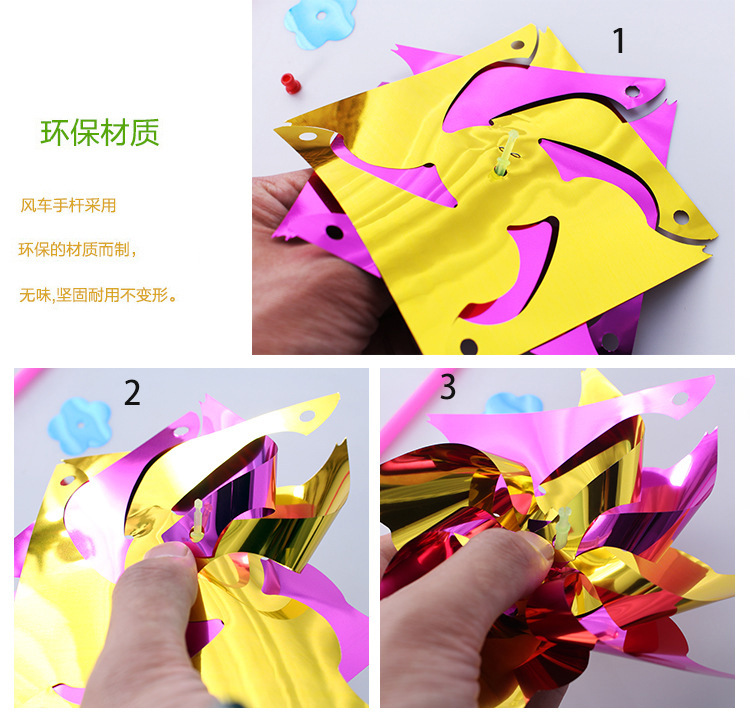 环保材质

风车手杆采用

环保的材质而制，

无味,坚固耐用不变形。

1

2

3