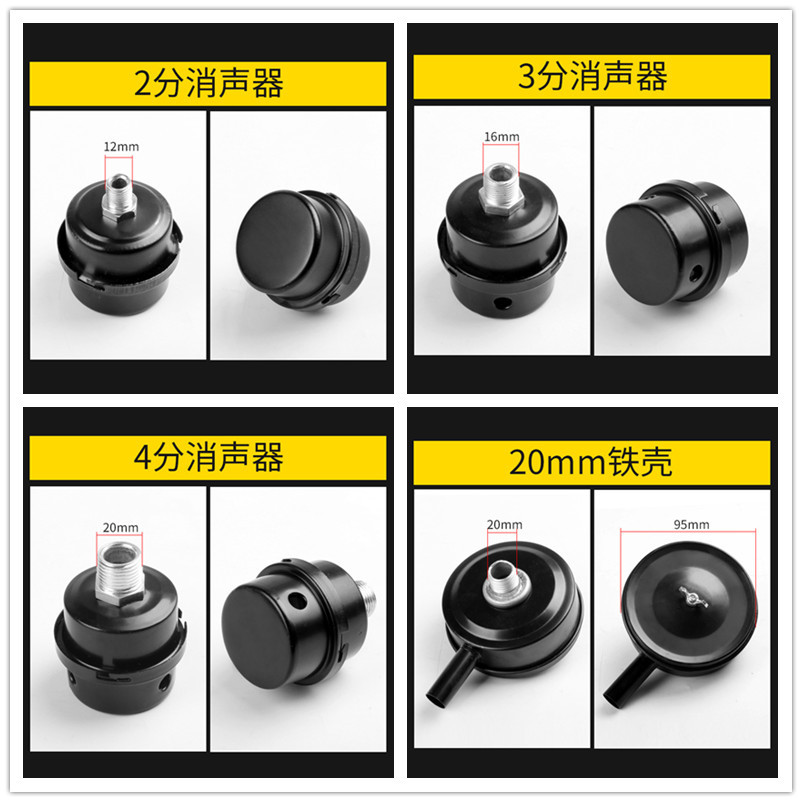 2分消声器

12mm

3分消声器

16mm

4分消声器

20mm

20mm铁壳

20mm

95mm