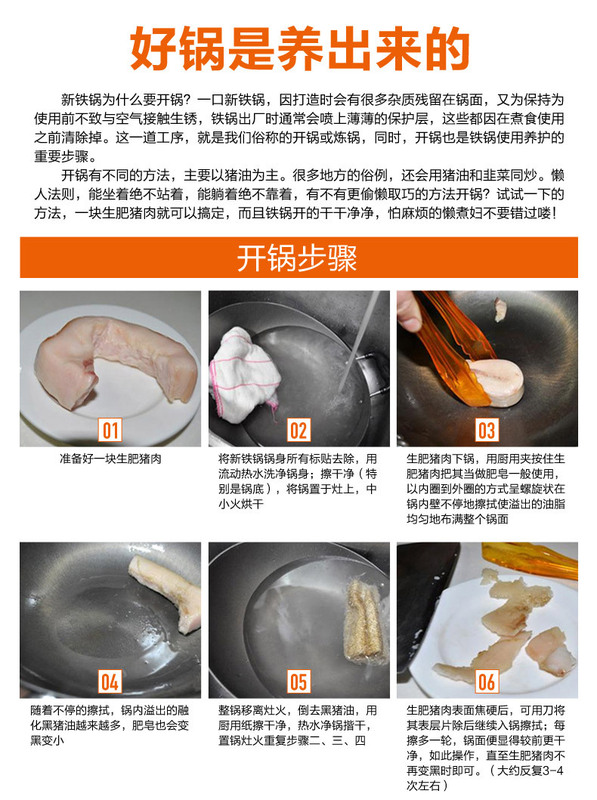 好锅是养出来的

新铁锅为什么要开锅？一口新铁锅，因打造时会有很多杂质残留在锅面，又为保持为使用前不致与空气接触生锈，铁锅出厂时通常会喷上薄薄的保护层，这些都因在煮食使用之前清除掉。这一道工序，就是我们俗称的开锅或炼锅，同时，开锅也是铁锅使用养护的重要步骤。

开锅有不同的方法，主要以猪油为主。很多地方的俗例，还会用猪油和韭菜同炒。懒人法则，能坐着绝不站着，能躺着绝不靠着，有不有更偷懒取巧的方法开锅？试试一下的方法，一块生肥猪肉就可以搞定，而且铁锅开的干干净净，怕麻烦的懒煮妇不要错过喽！

开锅步骤

01
准备好一块生肥猪肉

02
将新铁锅锅身所有标贴去除，用流动热水洗净锅身；擦干净（特别是锅底），将锅置于灶上，中小火烘干

03
生肥猪肉下锅，用厨用夹按住生肥猪肉把其当做肥皂一般使用，以内圈到外圈的方式呈螺旋状在锅内壁不停地擦拭使溢出的油脂均匀地布满整个锅面

04
随着不停的擦拭，锅内溢出的融化黑猪油越来越多，肥皂也会变黑变小

05
整锅移离灶火，倒去黑猪油，用厨用纸擦干净，热水净锅揩干，置锅灶火重复步骤二、三、四

06
生肥猪肉表面焦硬后，可用刀将其表层片除后继续入锅擦拭；每擦多一轮，锅面便显得较前更干净，如此操作，直至生肥猪肉不再变黑时即可。（大约反复3-4次左右）