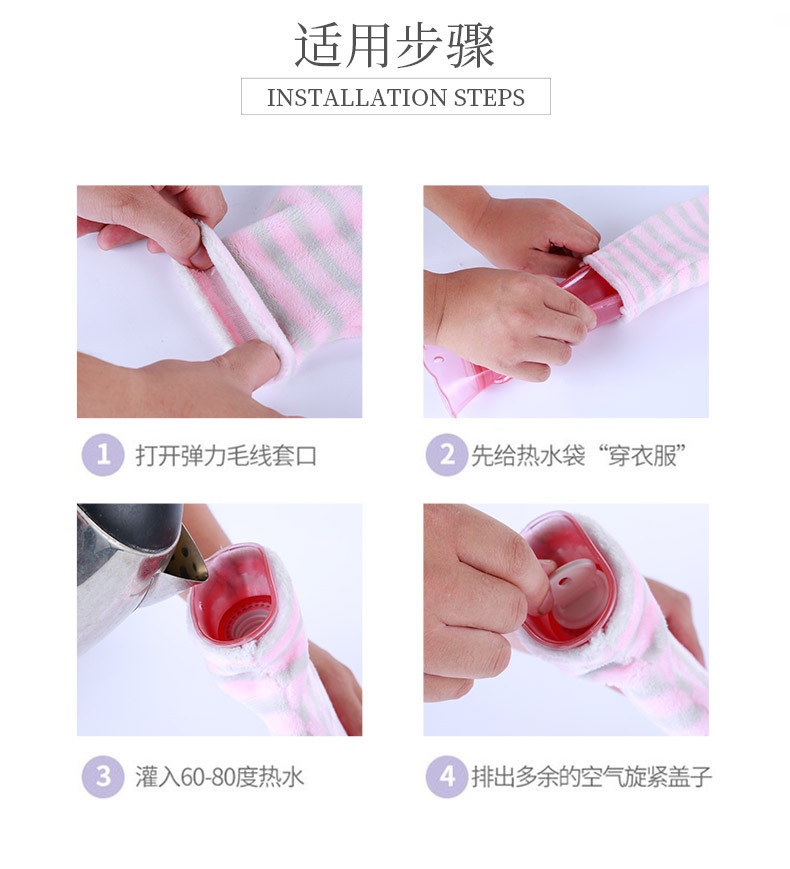 适用步骤

INSTALLATION STEPS

1 打开弹力毛线套口

2 先给热水袋“穿衣服”

3 灌入60-80度热水

4 排出多余的空气旋紧盖子