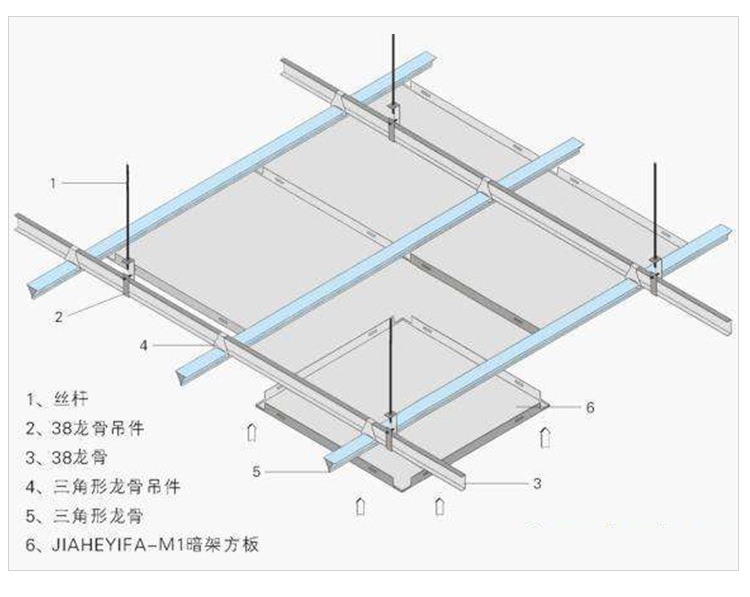 1
2
4
6
5
3

1、丝杆
2、38龙骨吊件
3、38龙骨
4、三角形龙骨吊件
5、三角形龙骨
6、JIAHEYIFA-M1暗架方板