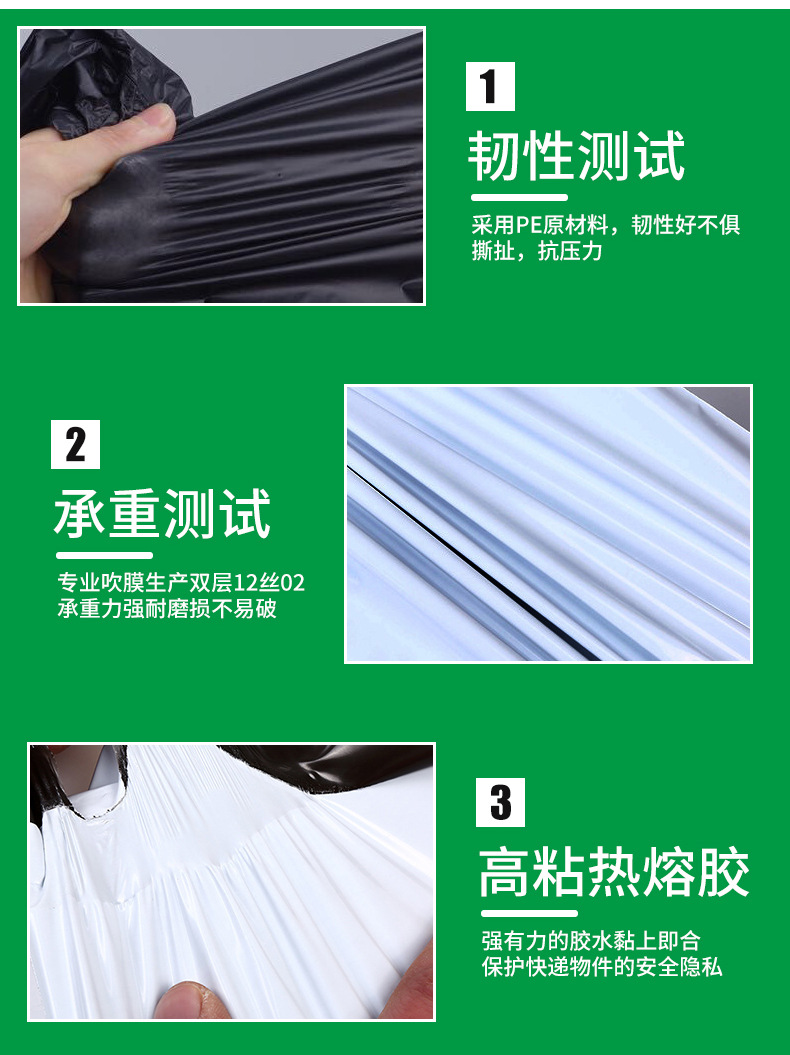 1

韧性测试

采用PE原材料，韧性好不俱撕扯，抗压力

2

承重测试

专业吹膜生产双层12丝02承重力强耐磨损不易破

3

高粘热熔胶

强有力的胶水黏上即合保护快递物件的安全隐私