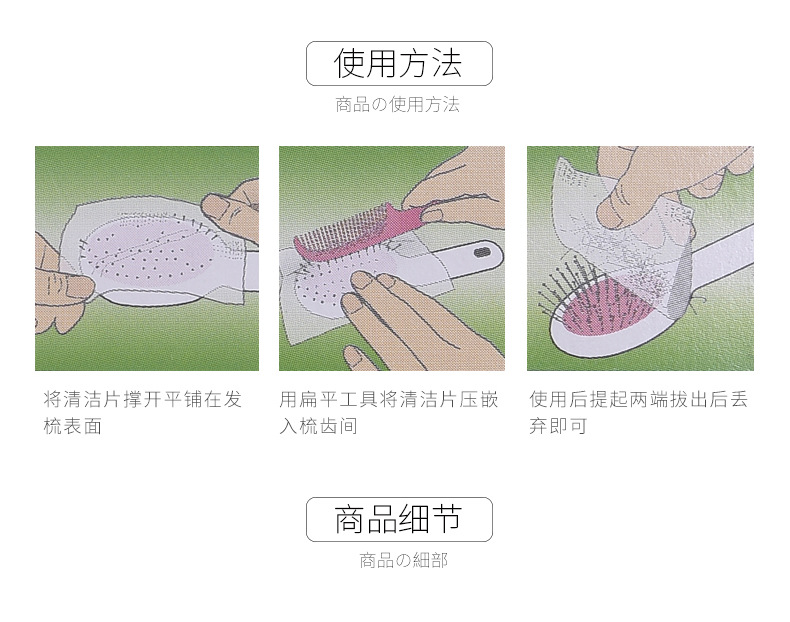 使用方法

商品の使用方法

将清洁片撑开平铺在发梳表面

用扁平工具将清洁片压嵌入梳齿间

使用后提起两端拔出后丢弃即可

商品细节

商品の細部