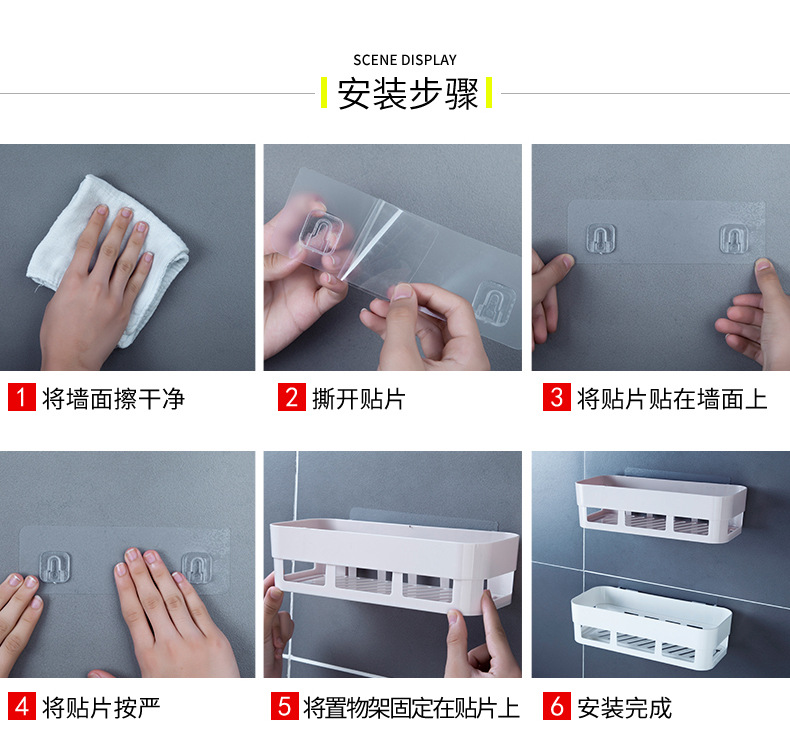 SCENE DISPLAY
安装步骤

1 将墙面擦干净

2 撕开贴片

3 将贴片贴在墙面上

4 将贴片按严

5 将置物架固定在贴片上

6 安装完成