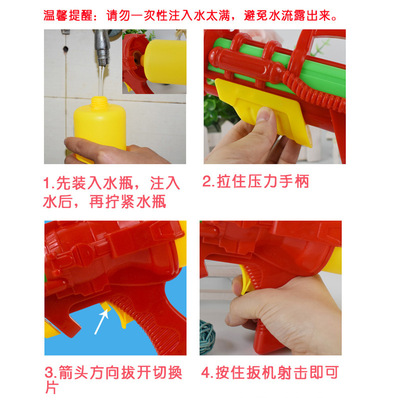 温馨提醒：请勿一次性注入水太满，避免水流露出来。

1.先装入水瓶，注入水后，再拧紧水瓶

2.拉住压力手柄

3.箭头方向拔开切换片

4.按住扳机射击即可