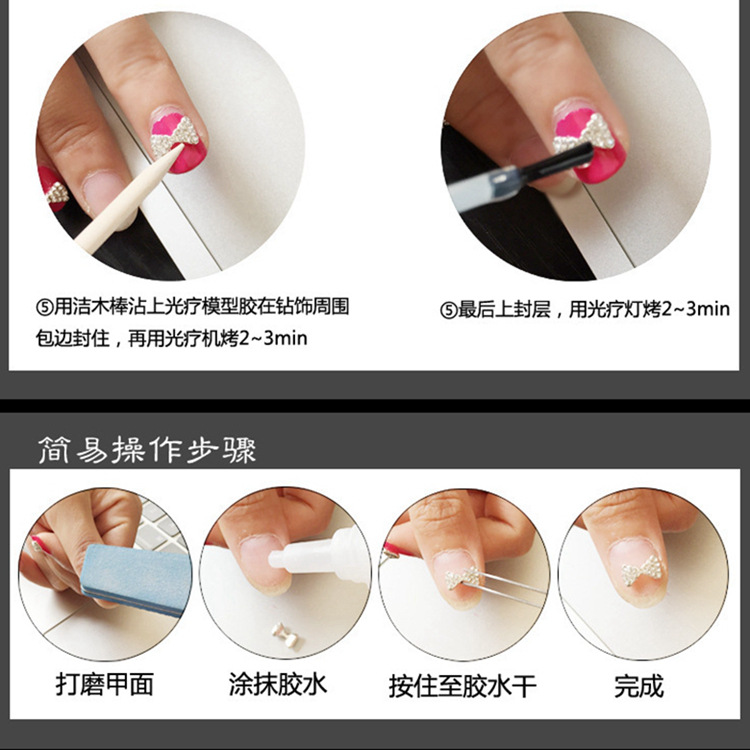 ⑤用洁木棒沾上光疗模型胶在钻饰周围包边封住，再用光疗机烤2~3min

⑤最后上封层，用光疗灯烤2~3min

简易操作步骤

打磨甲面

涂抹胶水

按住至胶水干

完成