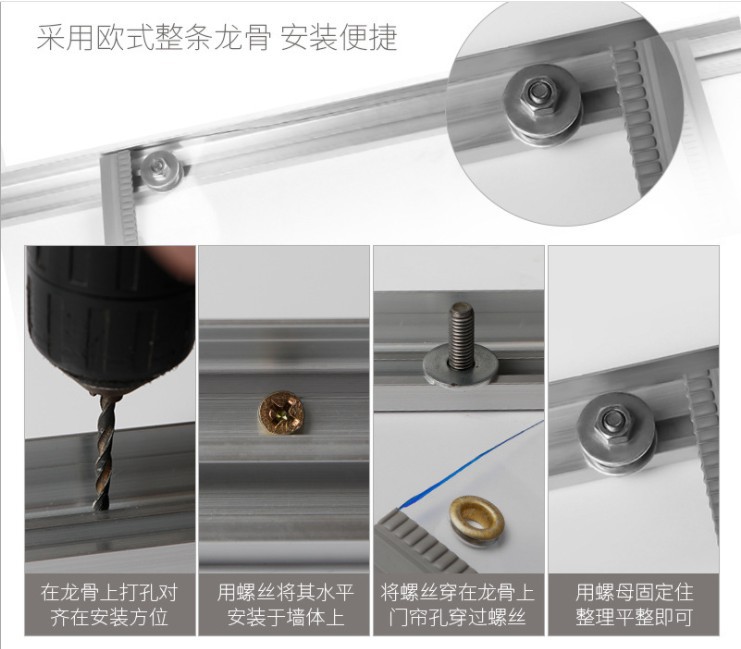 采用欧式整条龙骨 安装便捷

在龙骨上打孔对齐在安装方位

用螺丝将其水平安装于墙体上

将螺丝穿在龙骨上门帘孔穿过螺丝

用螺母固定住整理平整即可