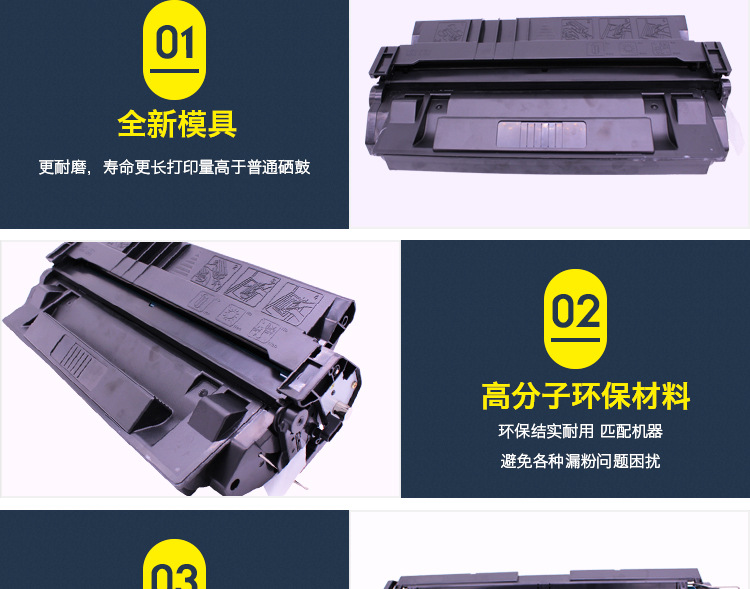 01

全新模具

更耐磨，寿命更长打印量高于普通硒鼓

02

高分子环保材料

环保结实耐用 匹配机器

避免各种漏粉问题困扰

03