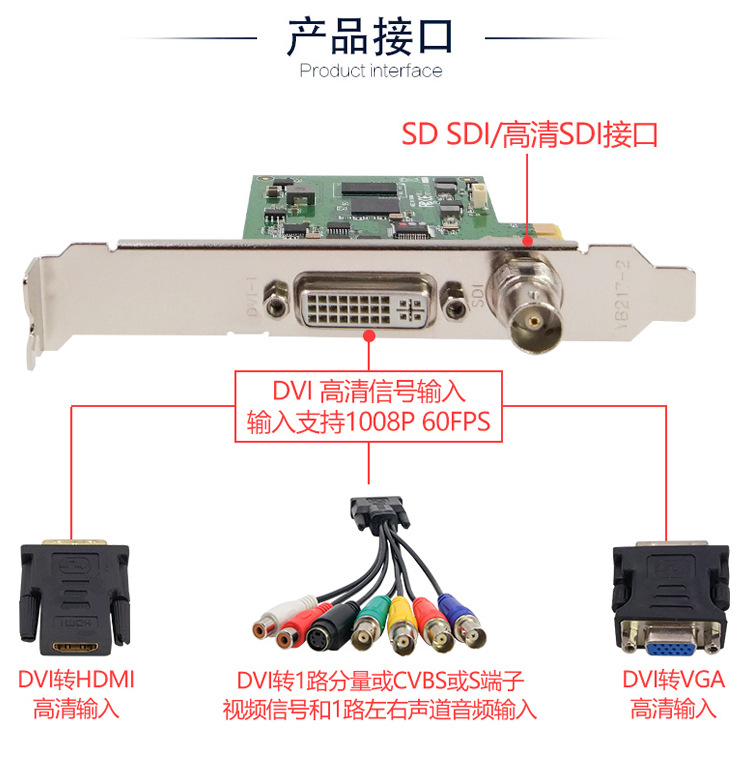 产品接口
Product interface

SD SDI/高清SDI接口

DVI-1
SDI
YB217-2

DVI 高清信号输入
输入支持1008P 60FPS

HDMI

DVI转HDMI
高清输入

DVI转1路分量或CVBS或S端子
视频信号和1路左右声道音频输入

DVI转VGA
高清输入