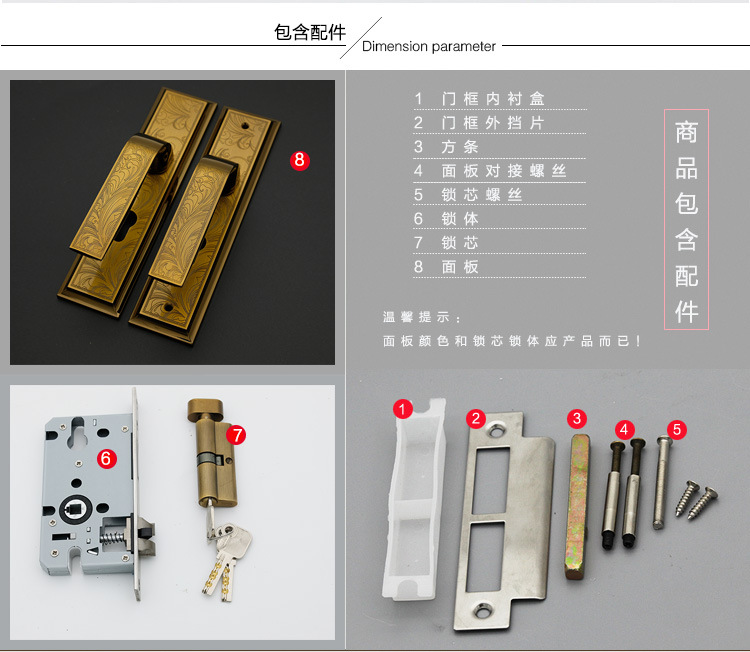 包含配件 Dimension parameter

8

1 门框内衬盒
2 门框外挡片
3 方条
4 面板对接螺丝
5 锁芯螺丝
6 锁体
7 锁芯
8 面板

商品包含配件

温馨提示：
面板颜色和锁芯锁体应产品而已！

6
7

1
2
3
4
5