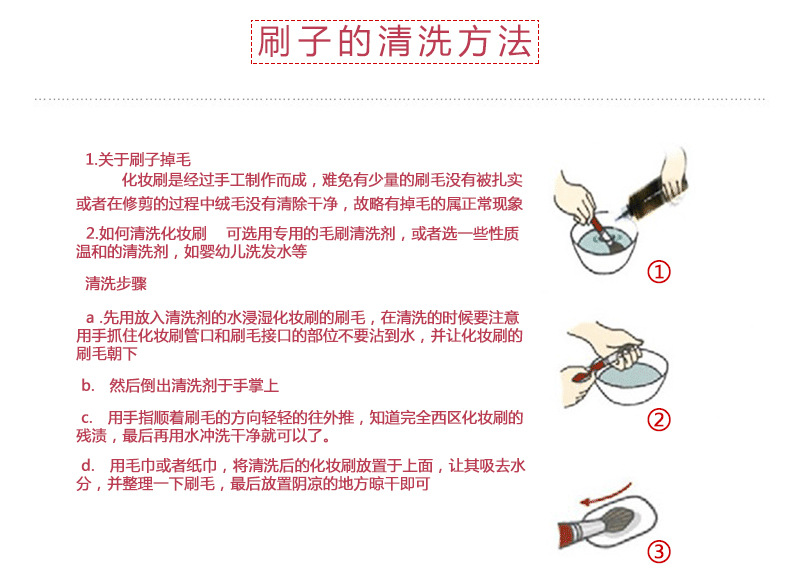 刷子的清洗方法

1.关于刷子掉毛

化妆刷是经过手工制作而成，难免有少量的刷毛没有被扎实或者在修剪的过程中绒毛没有清除干净，故略有掉毛的属正常现象

2.如何清洗化妆刷　可选用专用的毛刷清洗剂，或者选一些性质温和的清洗剂，如婴幼儿洗发水等

清洗步骤

a .先用放入清洗剂的水浸湿化妆刷的刷毛，在清洗的时候要注意用手抓住化妆刷管口和刷毛接口的部位不要沾到水，并让化妆刷的刷毛朝下

b.　然后倒出清洗剂于手掌上

c.　用手指顺着刷毛的方向轻轻的往外推，知道完全西区化妆刷的残渍，最后再用水冲洗干净就可以了。

d.　用毛巾或者纸巾，将清洗后的化妆刷放置于上面，让其吸去水分，并整理一下刷毛，最后放置阴凉的地方晾干即可

①

②

③