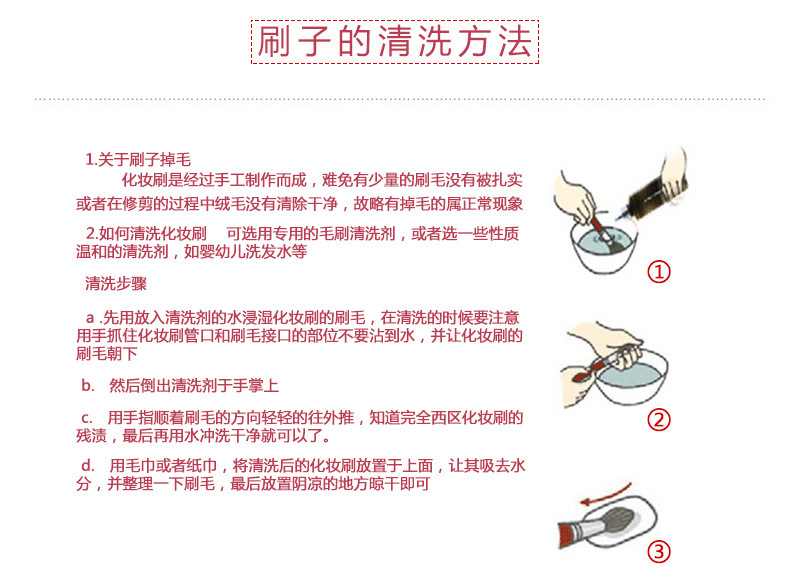 刷子的清洗方法

1.关于刷子掉毛

化妆刷是经过手工制作而成，难免有少量的刷毛没有被扎实或者在修剪的过程中绒毛没有清除干净，故略有掉毛的属正常现象

2.如何清洗化妆刷　可选用专用的毛刷清洗剂，或者选一些性质温和的清洗剂，如婴幼儿洗发水等

清洗步骤

a .先用放入清洗剂的水浸湿化妆刷的刷毛，在清洗的时候要注意用手抓住化妆刷管口和刷毛接口的部位不要沾到水，并让化妆刷的刷毛朝下

b. 然后倒出清洗剂于手掌上

c. 用手指顺着刷毛的方向轻轻的往外推，知道完全西区化妆刷的残渍，最后再用水冲洗干净就可以了。

d. 用毛巾或者纸巾，将清洗后的化妆刷放置于上面，让其吸去水分，并整理一下刷毛，最后放置阴凉的地方晾干即可

①

②

③