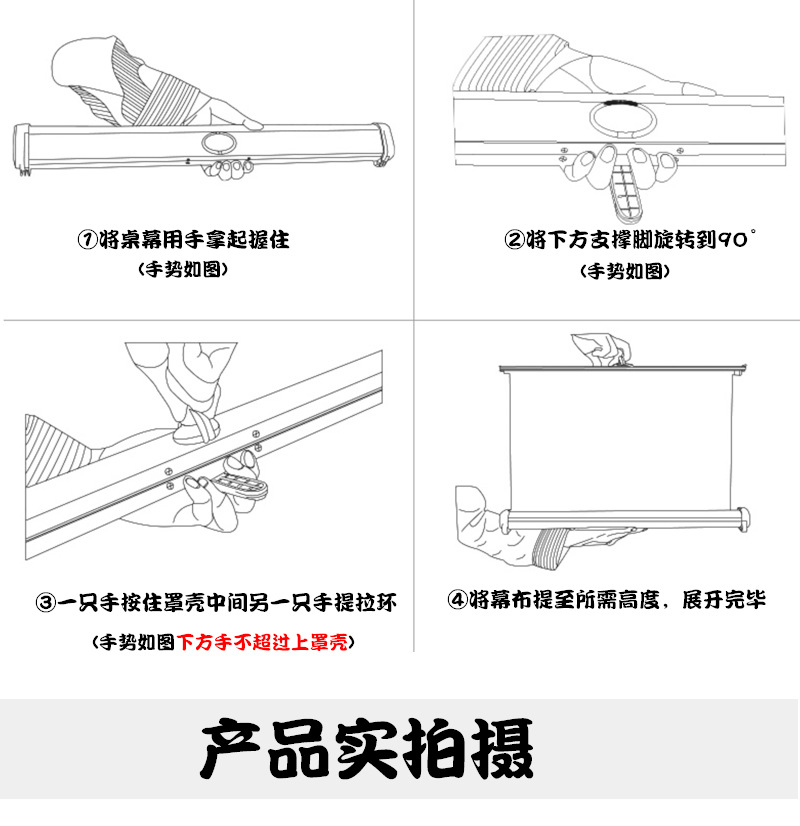 ①将桌幕用手拿起握住
(手势如图)

②将下方支撑脚旋转到90°
(手势如图)

③一只手按住罩壳中间另一只手提拉环
(手势如图下方手不超过上罩壳)

④将幕布提至所需高度，展开完毕

产品实拍摄