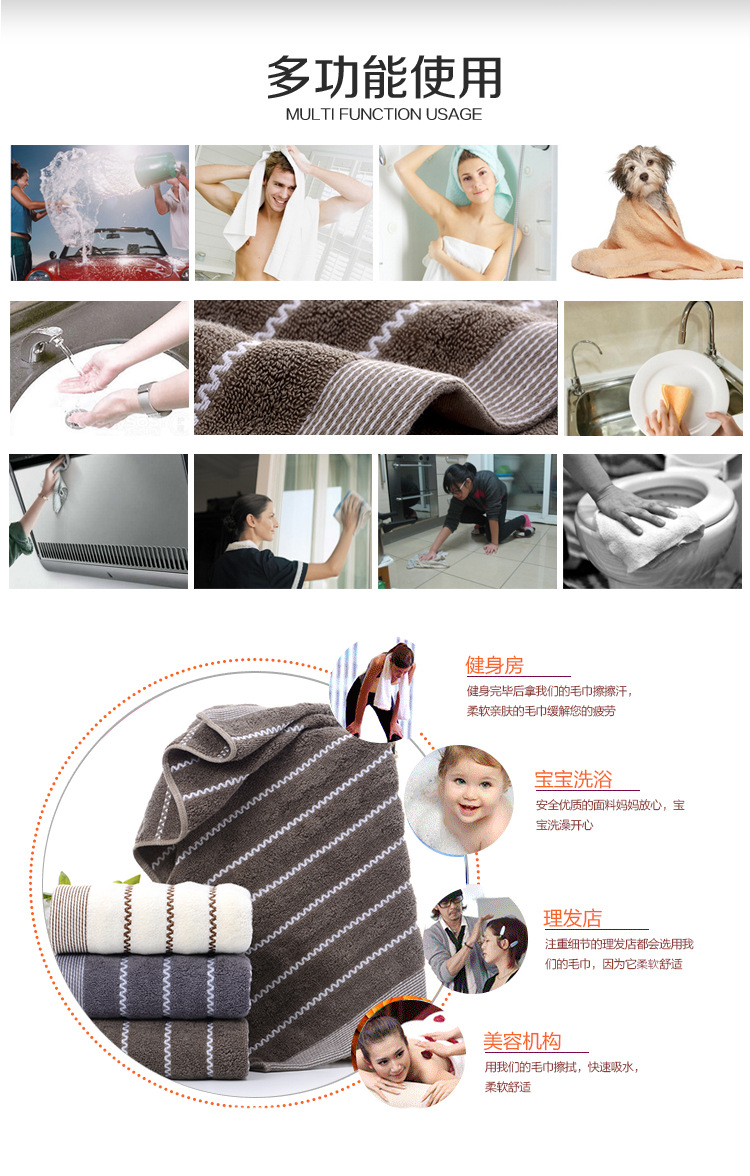 多功能使用
MULTI FUNCTION USAGE

健身房
健身完毕后拿我们的毛巾擦擦汗，柔软亲肤的毛巾缓解您的疲劳

宝宝洗浴
安全优质的面料妈妈放心，宝宝洗澡开心

理发店
注重细节的理发店都会选用我们的毛巾，因为它柔软舒适

美容机构
用我们的毛巾擦拭，快速吸水，柔软舒适