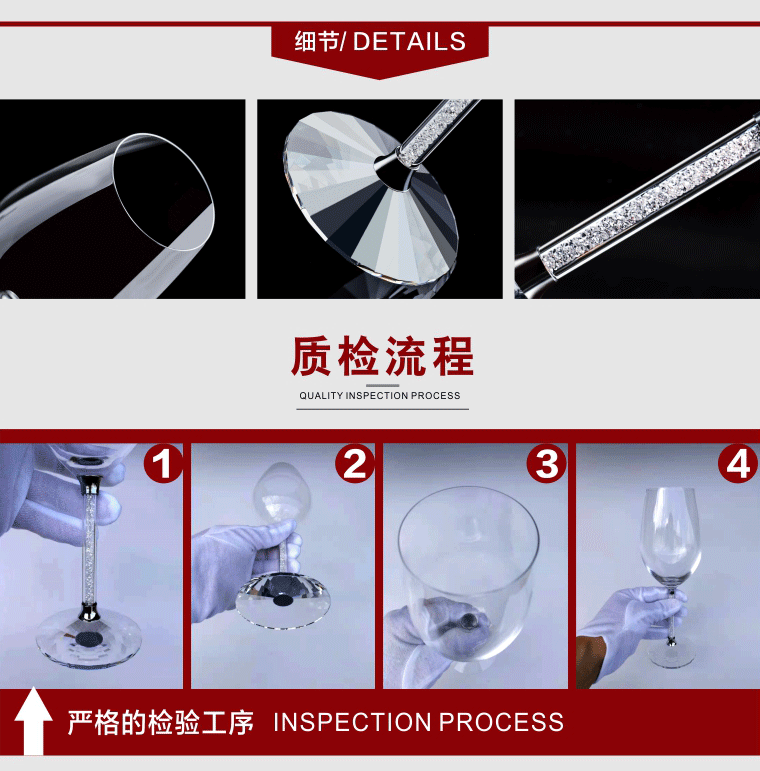 细节/ DETAILS

质检流程

QUALITY INSPECTION PROCESS

1

2

3

4

严格的检验工序 INSPECTION PROCESS