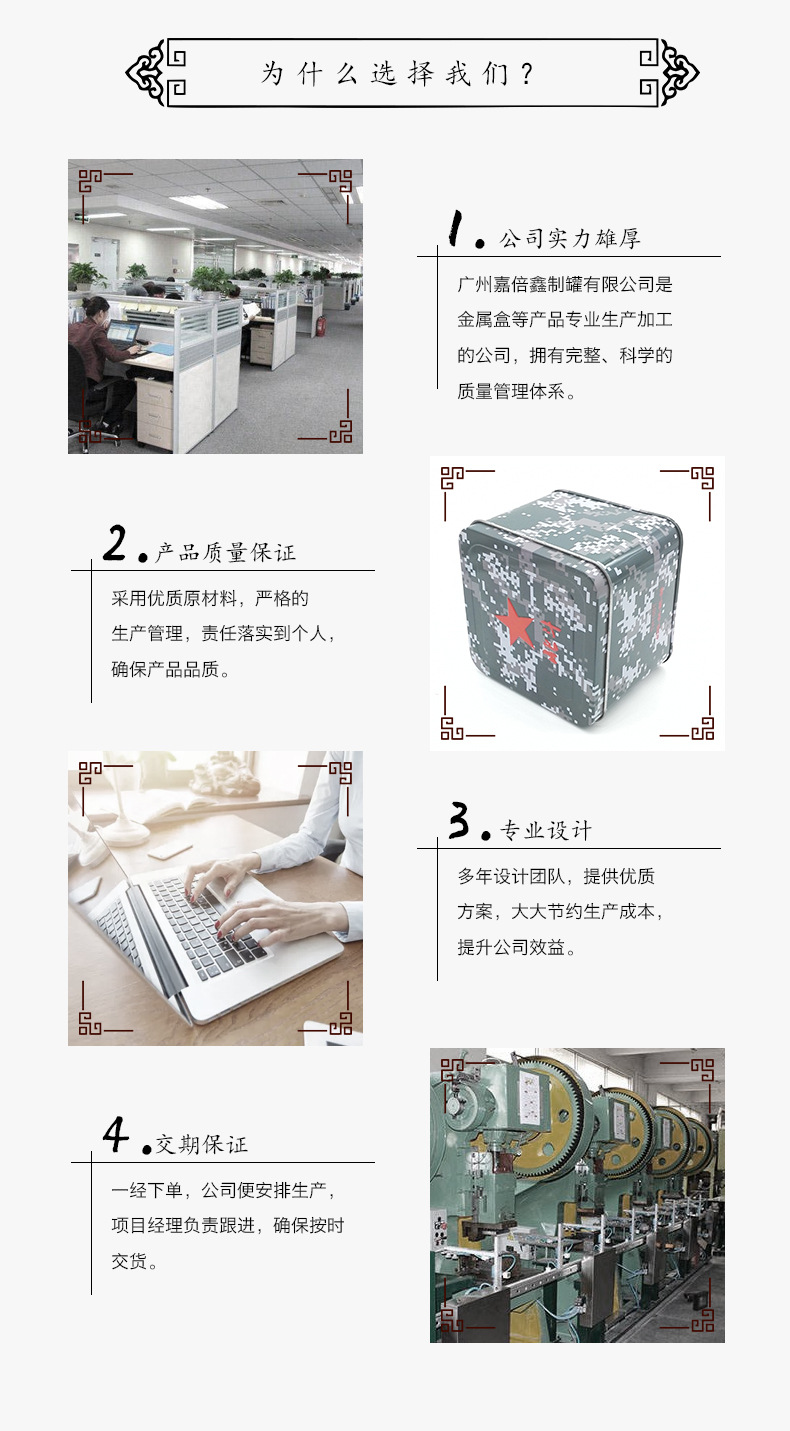 为什么选择我们？

1. 公司实力雄厚

广州嘉倍鑫制罐有限公司是金属盒等产品专业生产加工的公司，拥有完整、科学的质量管理体系。

2. 产品质量保证

采用优质原材料，严格的生产管理，责任落实到个人，确保产品品质。

3. 专业设计

多年设计团队，提供优质方案，大大节约生产成本，提升公司效益。

4. 交期保证

一经下单，公司便安排生产，项目经理负责跟进，确保按时交货。