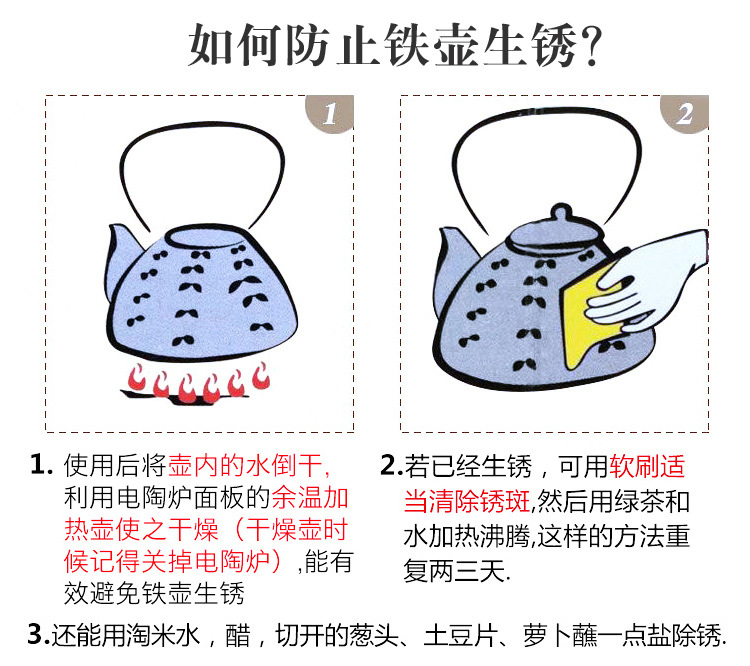 如何防止铁壶生锈?

1

2

1. 使用后将壶内的水倒干,利用电陶炉面板的余温加热壶使之干燥（干燥壶时候记得关掉电陶炉）,能有效避免铁壶生锈

2.若已经生锈，可用软刷适当清除锈斑,然后用绿茶和水加热沸腾,这样的方法重复两三天.

3.还能用淘米水，醋，切开的葱头、土豆片、萝卜蘸一点盐除锈.