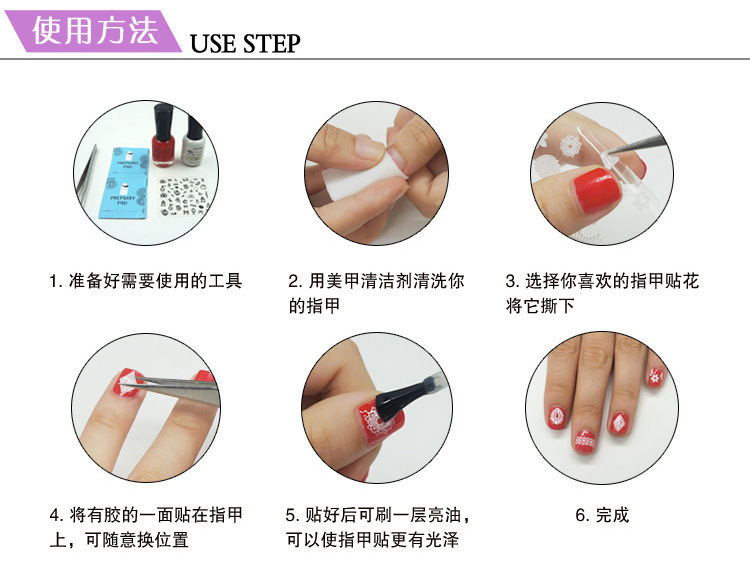 使用方法 USE STEP

PREP&DRY PAD

PREP&DRY PAD

1. 准备好需要使用的工具

2. 用美甲清洁剂清洗你的指甲

3. 选择你喜欢的指甲贴花将它撕下

4. 将有胶的一面贴在指甲上，可随意换位置

5. 贴好后可刷一层亮油，可以使指甲贴更有光泽

6. 完成