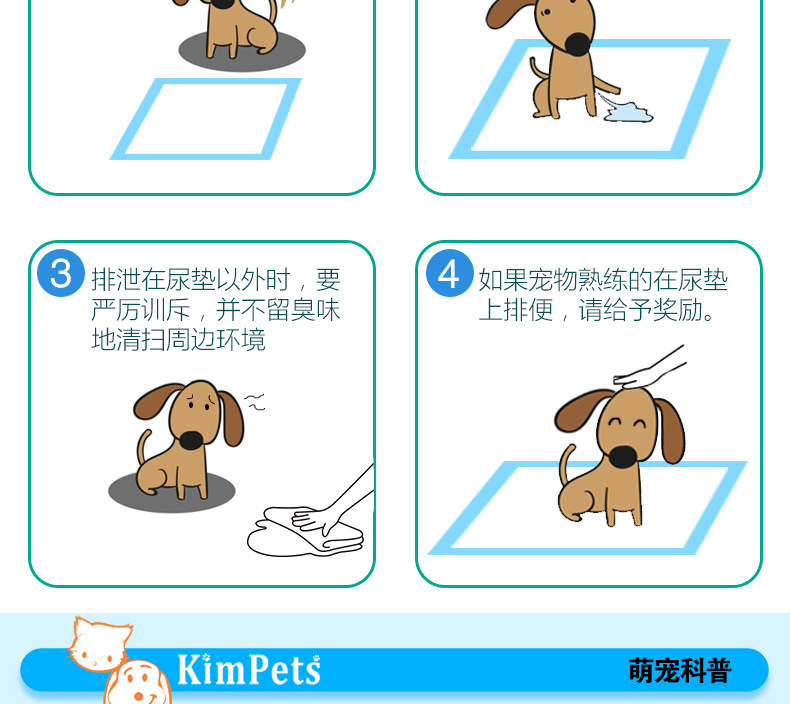 3 排泄在尿垫以外时，要严厉训斥，并不留臭味地清扫周边环境

4 如果宠物熟练的在尿垫上排便，请给予奖励。

KimPets

萌宠科普