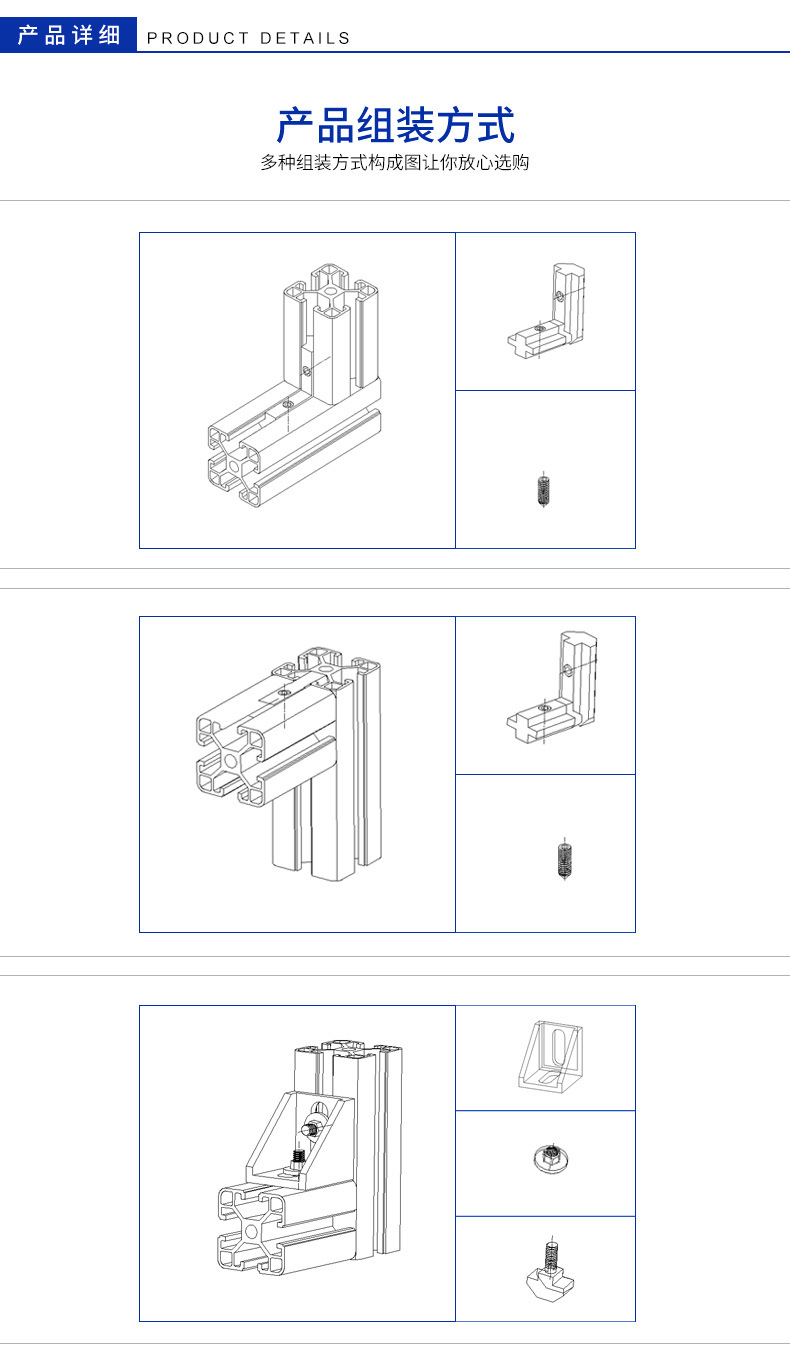 产品详细 PRODUCT DETAILS

产品组装方式

多种组装方式构成图让你放心选购