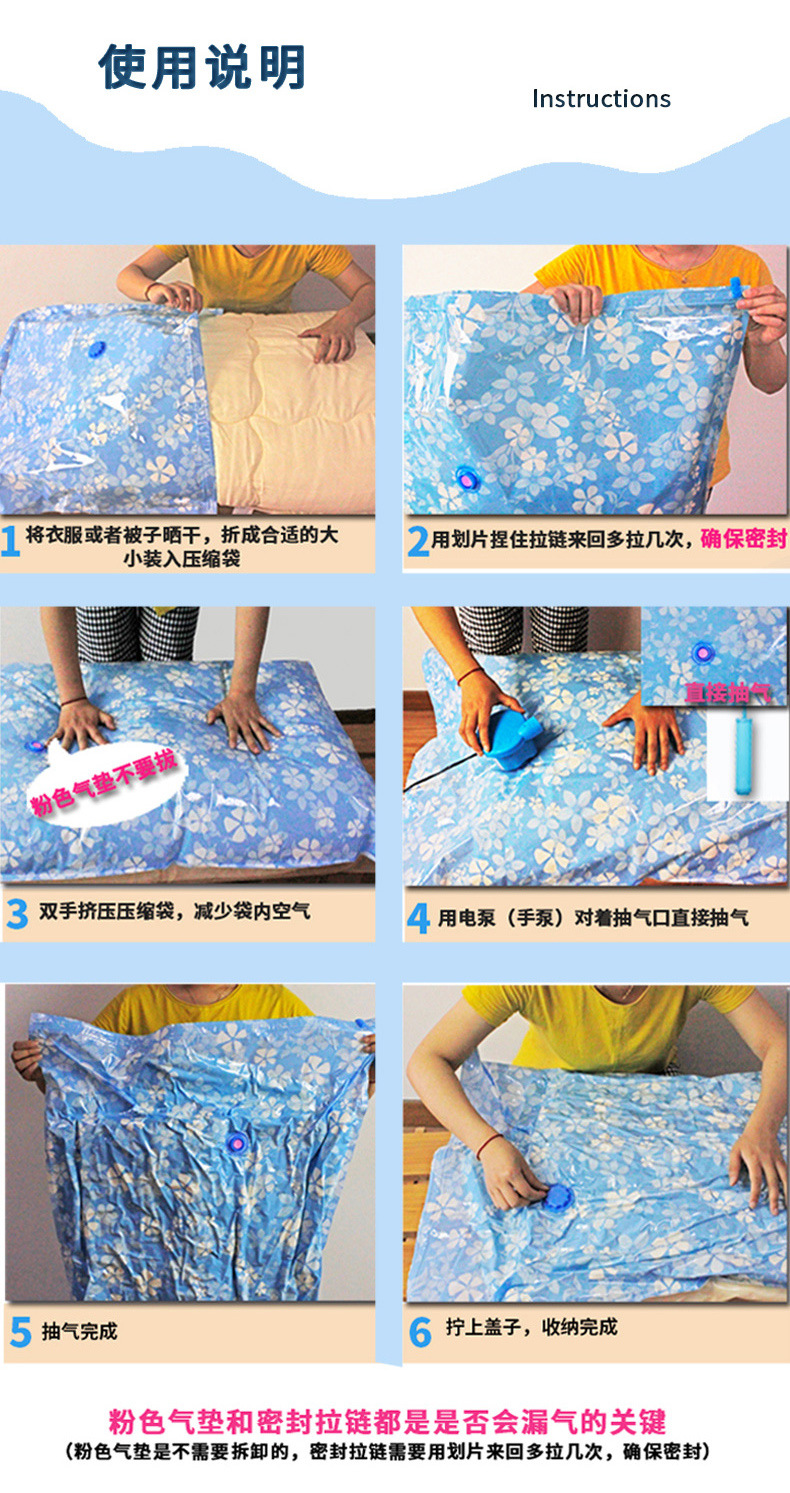 使用说明

Instructions

1 将衣服或者被子晒干，折成合适的大小装入压缩袋

2 用划片捏住拉链来回多拉几次，确保密封

粉色气垫不要拔

3 双手挤压压缩袋，减少袋内空气

直接抽气

4 用电泵（手泵）对着抽气口直接抽气

5 抽气完成

6 拧上盖子，收纳完成

粉色气垫和密封拉链都是是否会漏气的关键

（粉色气垫是不需要拆卸的，密封拉链需要用划片来回多拉几次，确保密封）