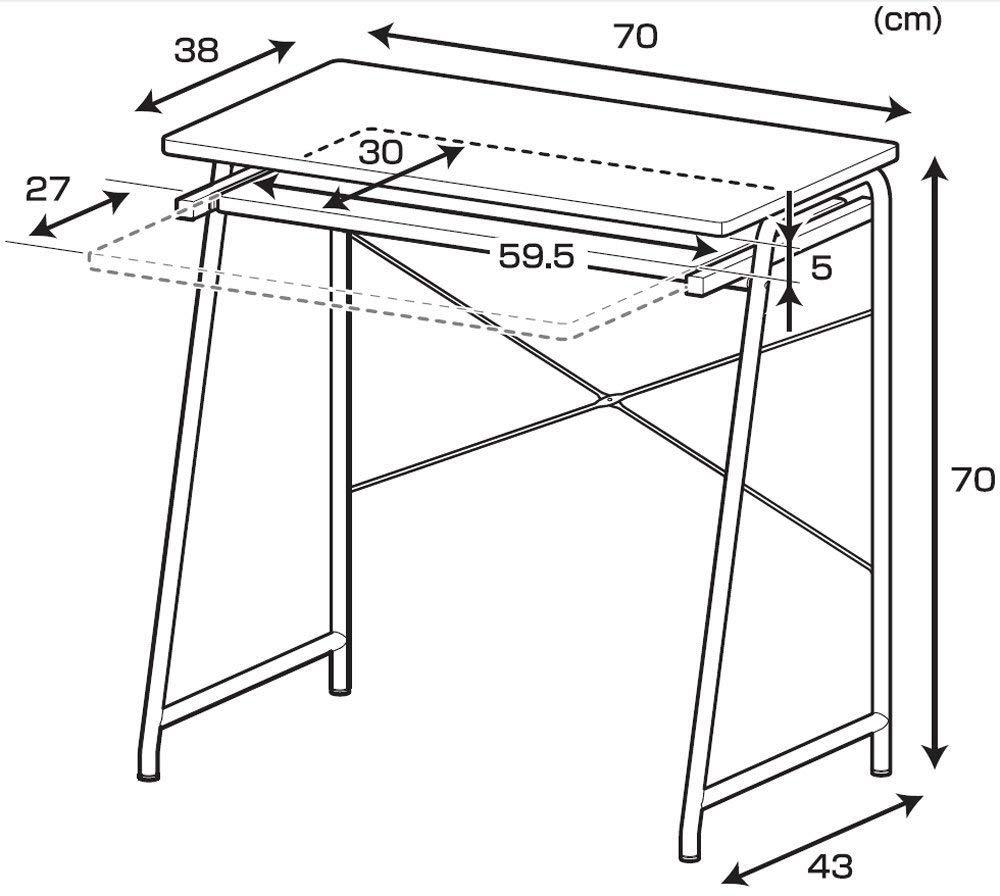 (cm)
38
70
30
27
59.5
5
70
43