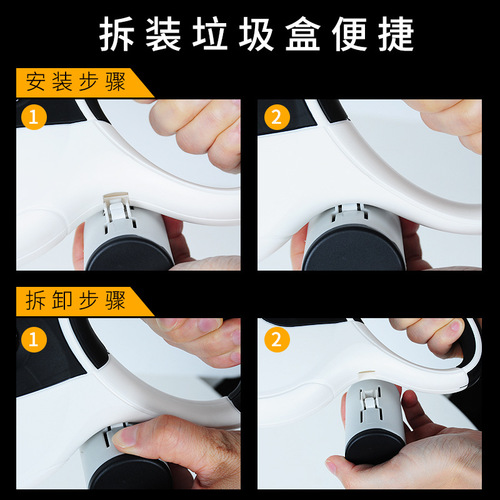 拆装垃圾盒便捷

安装步骤

1

2

拆卸步骤

1

2