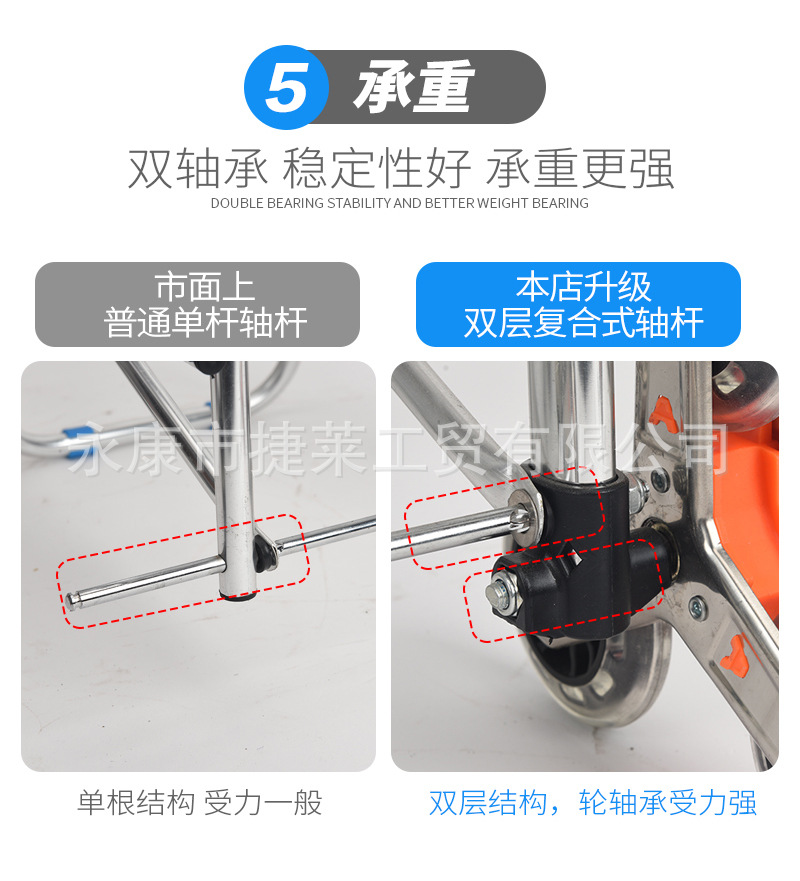 5 承重

双轴承 稳定性好 承重更强

DOUBLE BEARING STABILITY AND BETTER WEIGHT BEARING

市面上
普通单杆轴杆

本店升级
双层复合式轴杆

永康市捷莱工贸有限公司

单根结构 受力一般

双层结构，轮轴承受力强