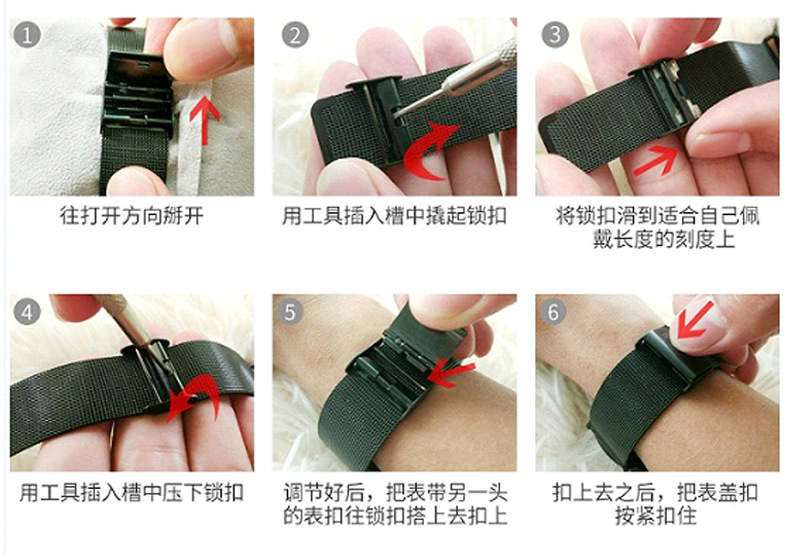 1

往打开方向掰开

2

用工具插入槽中撬起锁扣

3

将锁扣滑到适合自己佩戴长度的刻度上

4

用工具插入槽中压下锁扣

5

调节好后，把表带另一头的表扣往锁扣搭上去扣上

6

扣上去之后，把表盖扣按紧扣住