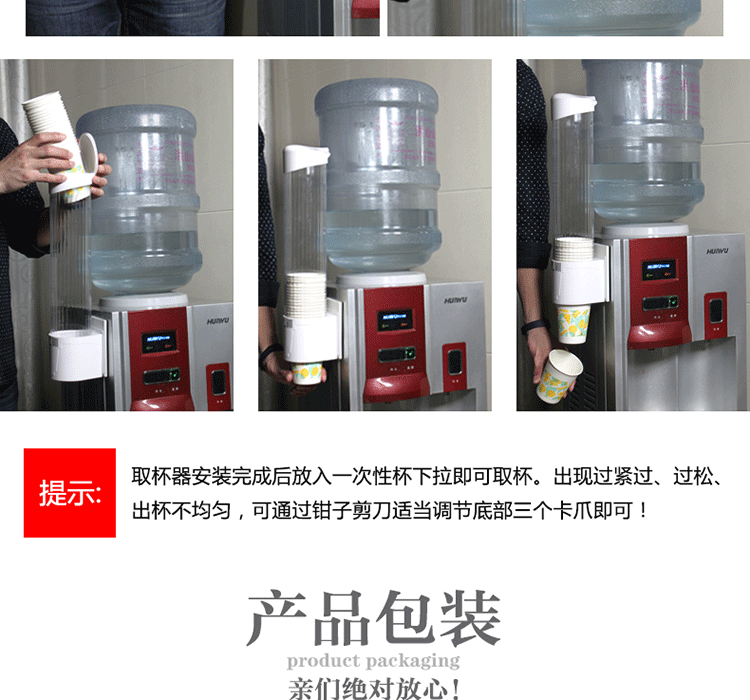 HUAYU

HUAYU

HUAYU

提示:

取杯器安装完成后放入一次性杯下拉即可取杯。出现过紧过、过松、出杯不均匀，可通过钳子剪刀适当调节底部三个卡爪即可！

产品包装
product packaging
亲们绝对放心！