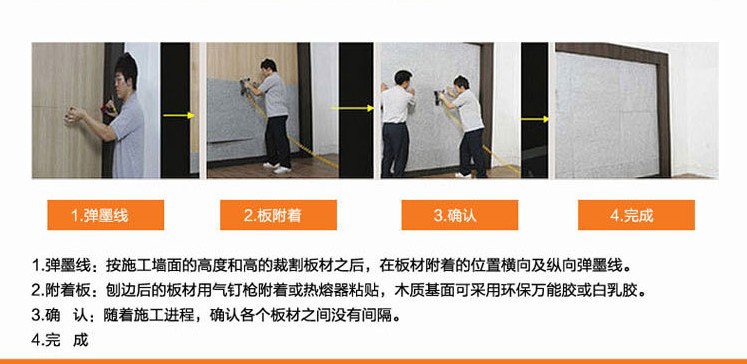 1.弹墨线

2.板附着

3.确认

4.完成

1.弹墨线：按施工墙面的高度和高的裁割板材之后，在板材附着的位置横向及纵向弹墨线。
2.附着板：刨边后的板材用气钉枪附着或热熔器粘贴，木质基面可采用环保万能胶或白乳胶。
3.确　认：随着施工进程，确认各个板材之间没有间隔。
4.完　成