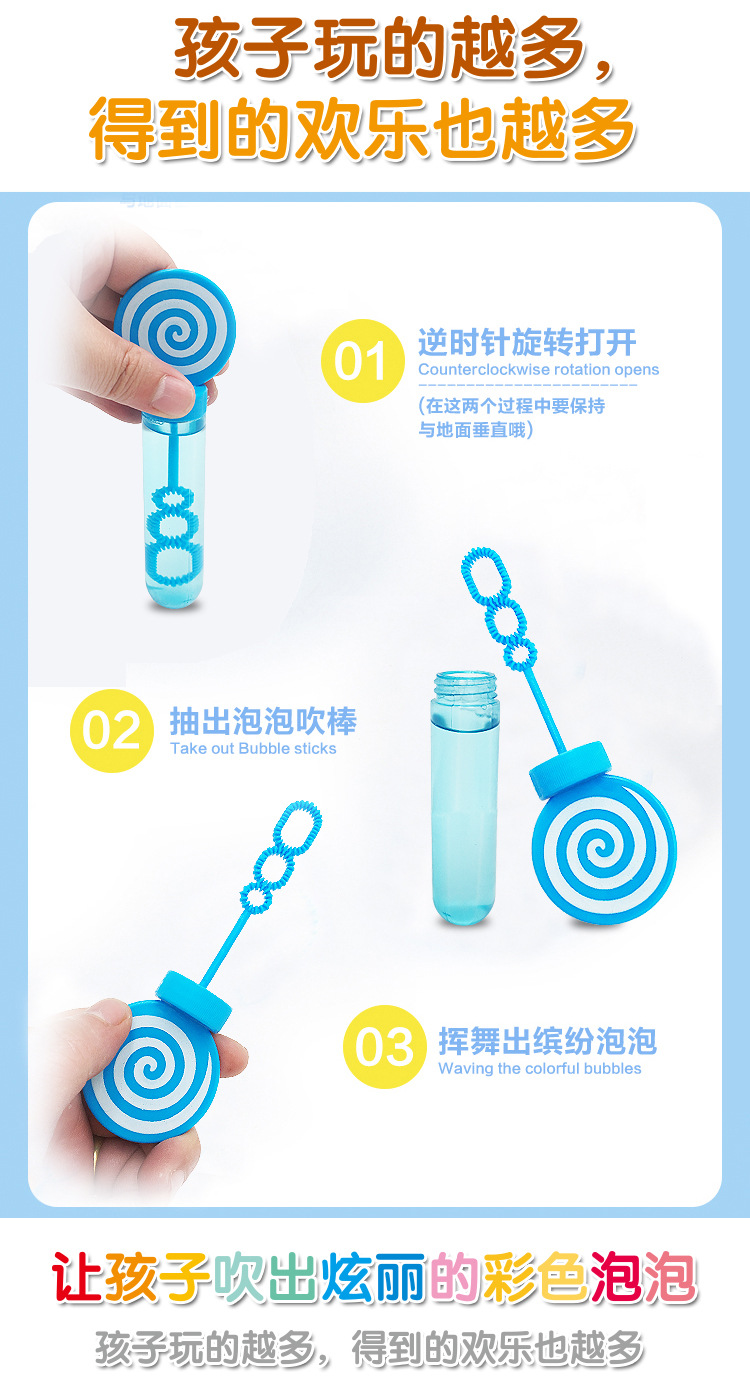 孩子玩的越多，
得到的欢乐也越多

01 逆时针旋转打开
Counterclockwise rotation opens
（在这两个过程中要保持与地面垂直哦）

02 抽出泡泡吹棒
Take out Bubble sticks

03 挥舞出缤纷泡泡
Waving the colorful bubbles

让孩子吹出炫丽的彩色泡泡
孩子玩的越多，得到的欢乐也越多