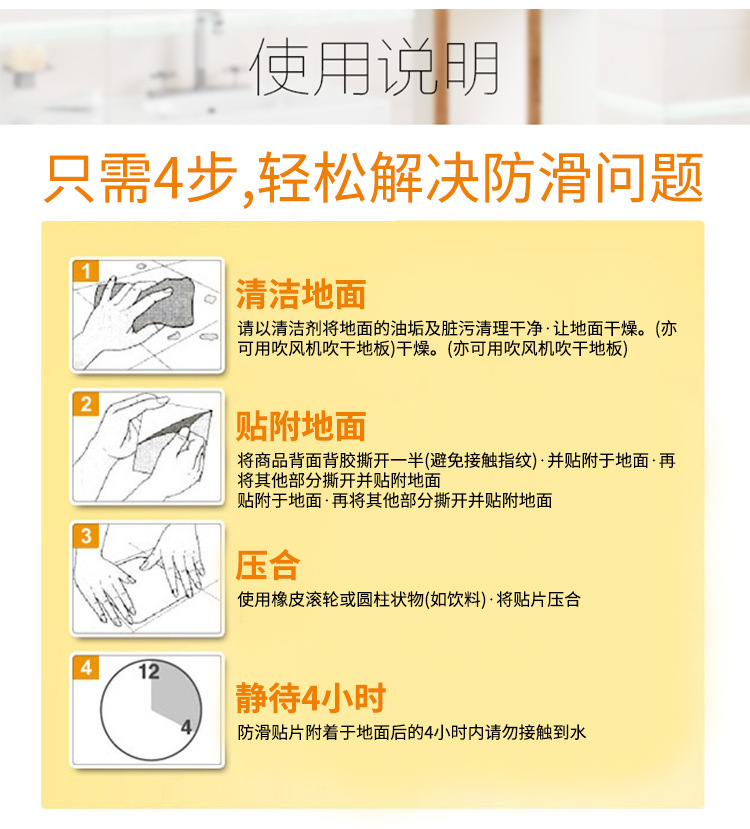 使用说明

只需4步,轻松解决防滑问题

1

清洁地面

请以清洁剂将地面的油垢及脏污清理干净·让地面干燥。(亦可用吹风机吹干地板)干燥。(亦可用吹风机吹干地板)

2

贴附地面

将商品背面背胶撕开一半(避免接触指纹)·并贴附于地面·再将其他部分撕开并贴附地面
贴附于地面·再将其他部分撕开并贴附地面

3

压合

使用橡皮滚轮或圆柱状物(如饮料)·将贴片压合

4

12

4

静待4小时

防滑贴片附着于地面后的4小时内请勿接触到水