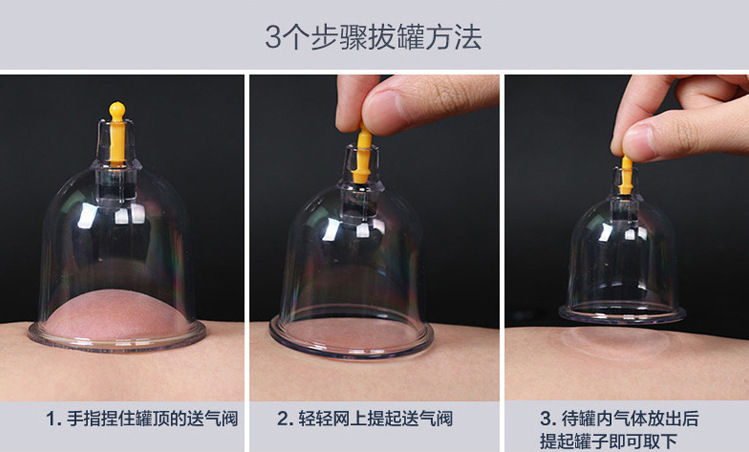 3个步骤拔罐方法

1. 手指捏住罐顶的送气阀

2. 轻轻网上提起送气阀

3. 待罐内气体放出后提起罐子即可取下