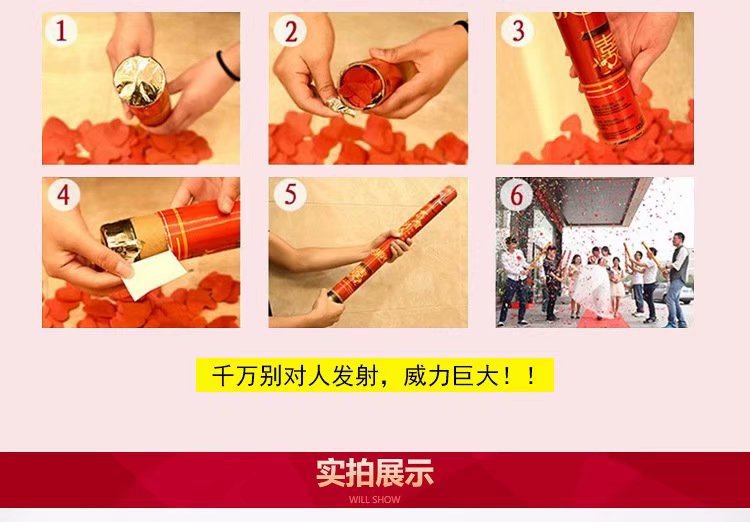 1

2

3

4

5

6

千万别对人发射，威力巨大！！

实拍展示
WILL SHOW